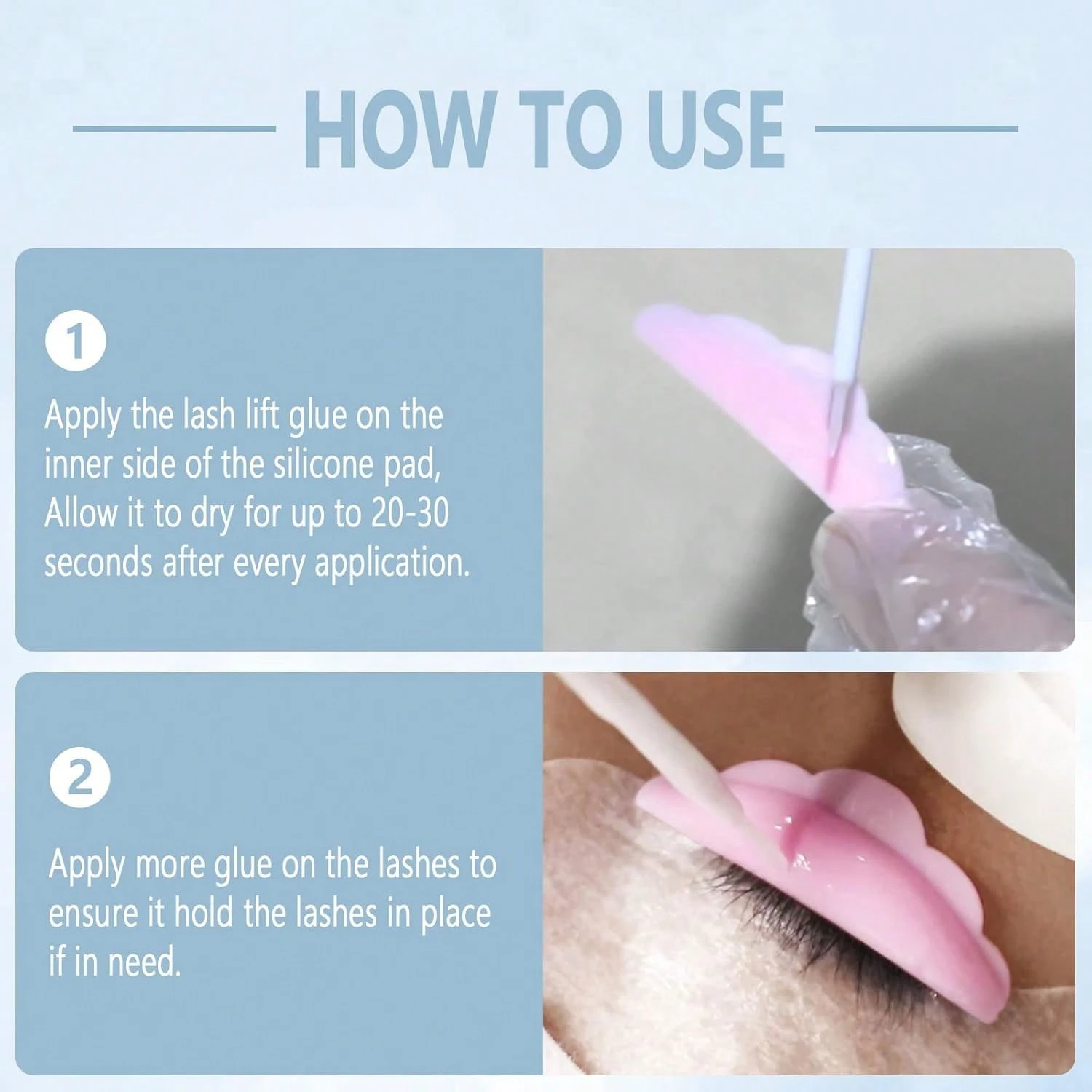 HOW TO USE

1

Apply the lash lift glue on the inner side of the silicone pad, Allow it to dry for up to 20-30 seconds after every application.

2

Apply more glue on the lashes to ensure it hold the lashes in place if in need.