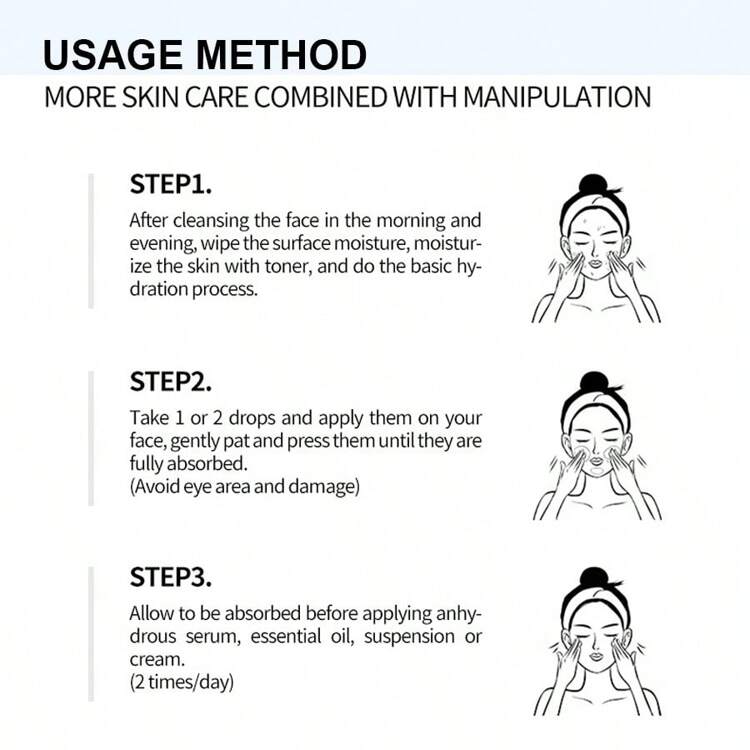 USAGE METHOD
MORE SKIN CARE COMBINED WITH MANIPULATION

STEP1.
After cleansing the face in the morning and evening, wipe the surface moisture, moisturize the skin with toner, and do the basic hydration process.

STEP2.
Take 1 or 2 drops and apply them on your face, gently pat and press them until they are fully absorbed.
(Avoid eye area and damage)

STEP3.
Allow to be absorbed before applying anhydrous serum, essential oil, suspension or cream.
(2 times/day)