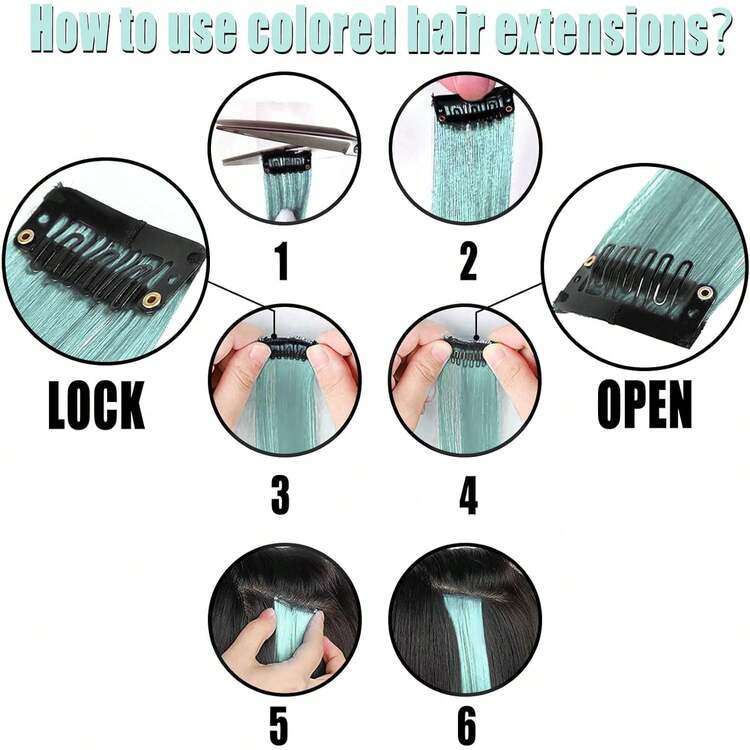 How to use colored hair extensions?

1

2

LOCK

OPEN

3

4

5

6