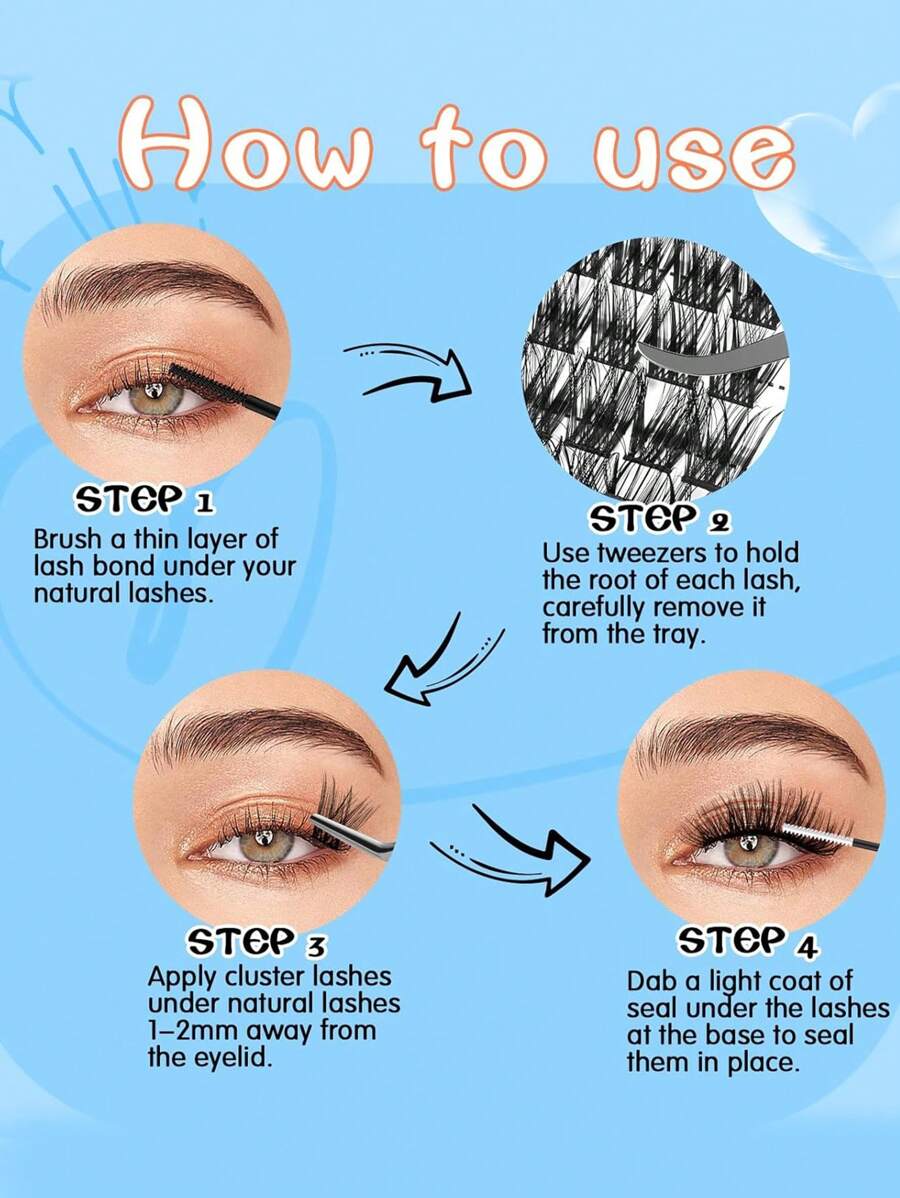 How to use

STEP 1
Brush a thin layer of lash bond under your natural lashes.

STEP 2
Use tweezers to hold the root of each lash, carefully remove it from the tray.

STEP 3
Apply cluster lashes under natural lashes 1–2mm away from the eyelid.

STEP 4
Dab a light coat of seal under the lashes at the base to seal them in place.