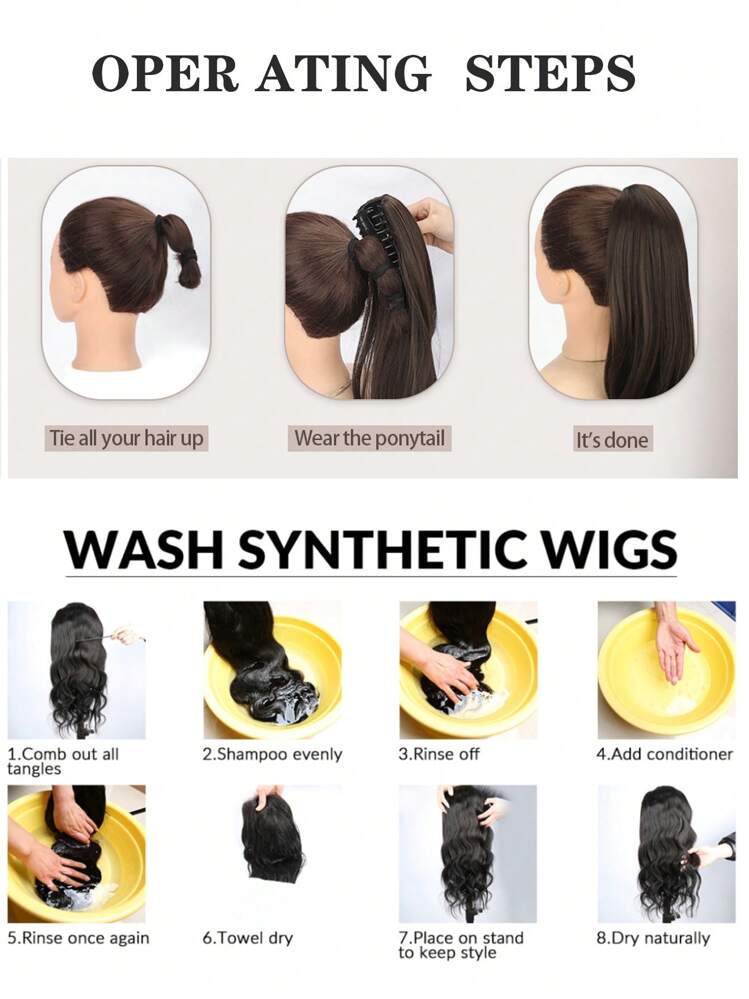 OPER ATING STEPS

Tie all your hair up

Wear the ponytail

It's done

WASH SYNTHETIC WIGS

1.Comb out all tangles

2.Shampoo evenly

3.Rinse off

4.Add conditioner

5.Rinse once again

6.Towel dry

7.Place on stand to keep style

8.Dry naturally