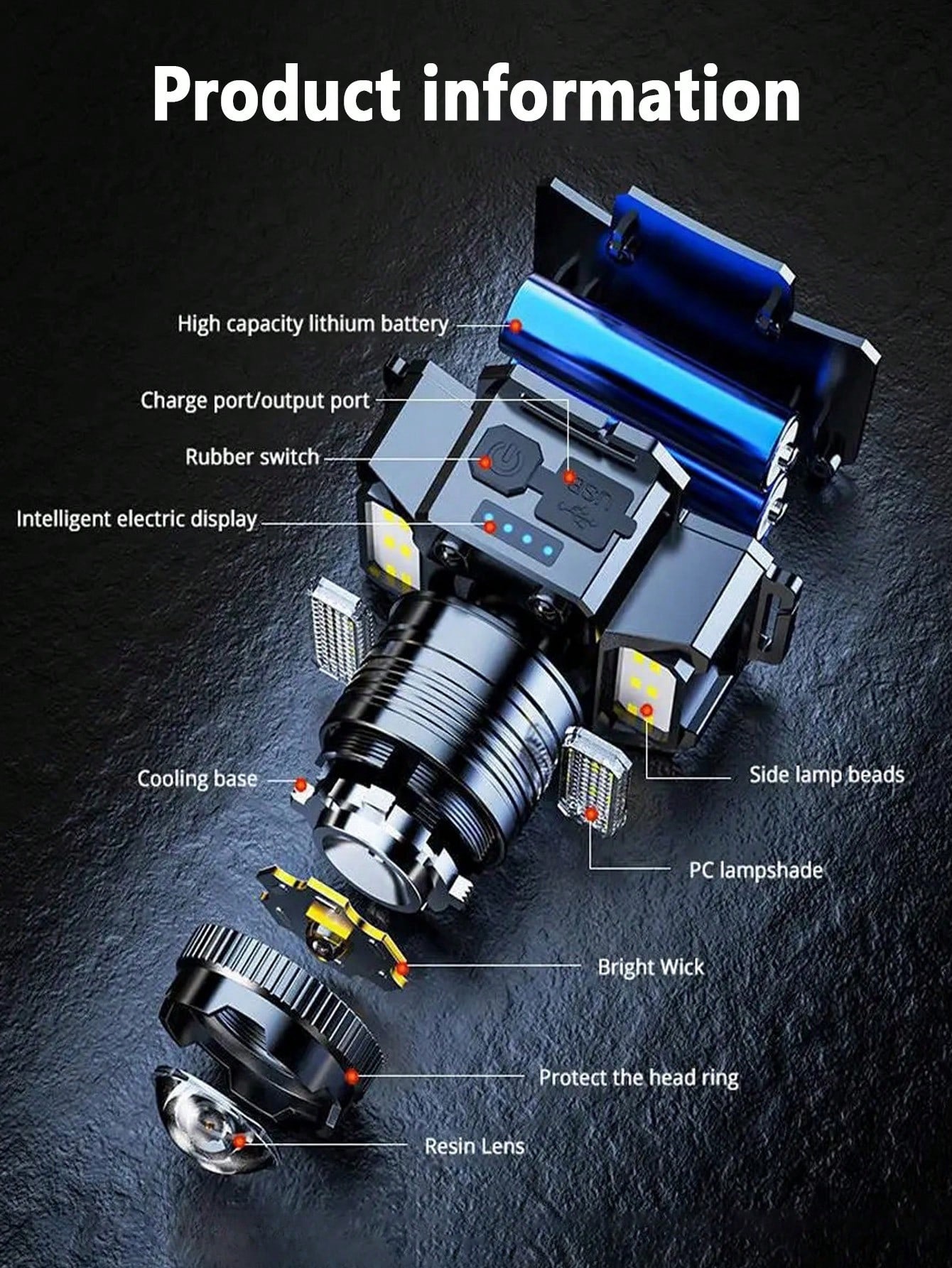 Product information

High capacity lithium battery

Charge port/output port

Rubber switch

Intelligent electric display

USB

Cooling base

Side lamp beads

PC lampshade

Bright Wick

Protect the head ring

Resin Lens