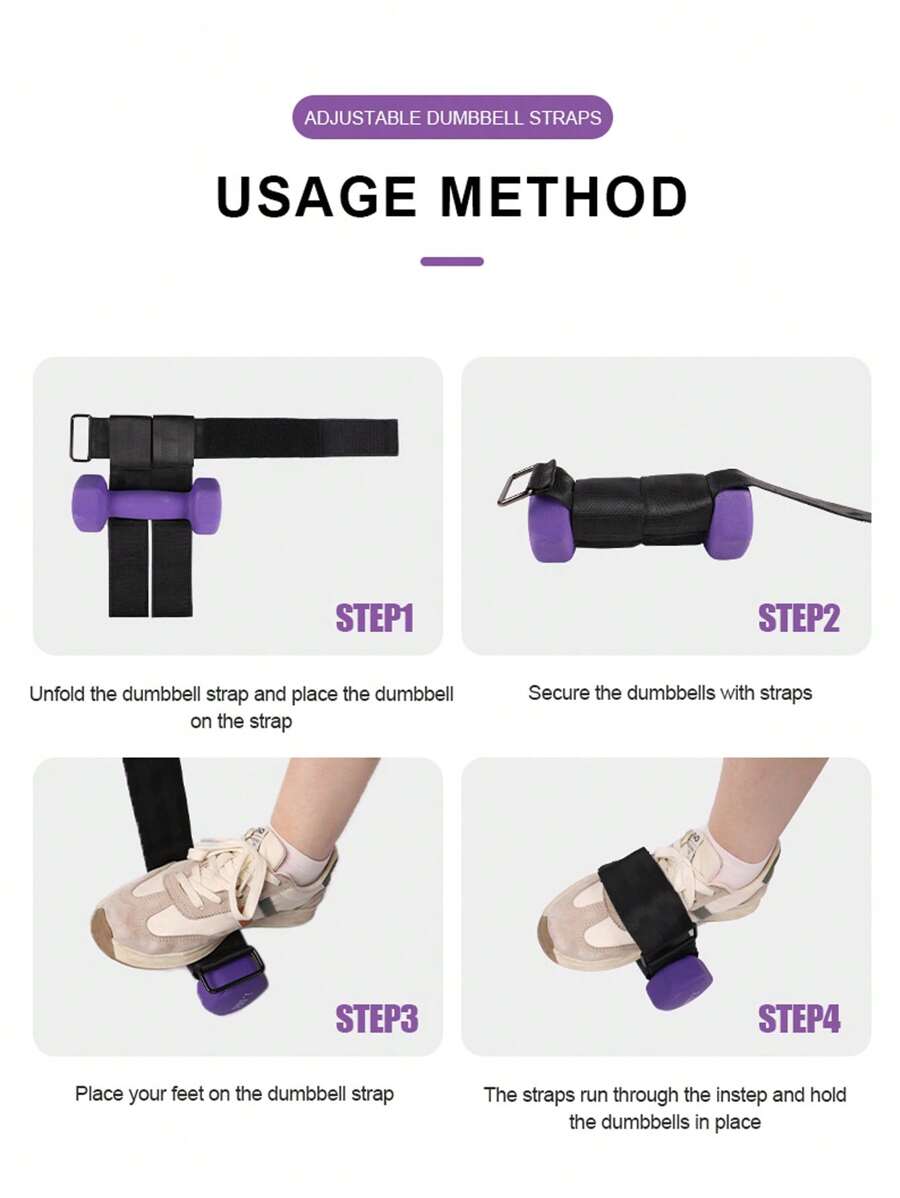 ADJUSTABLE DUMBBELL STRAPS

USAGE METHOD

STEP1

Unfold the dumbbell strap and place the dumbbell on the strap

STEP2

Secure the dumbbells with straps

STEP3

Place your feet on the dumbbell strap

STEP4

The straps run through the instep and hold the dumbbells in place