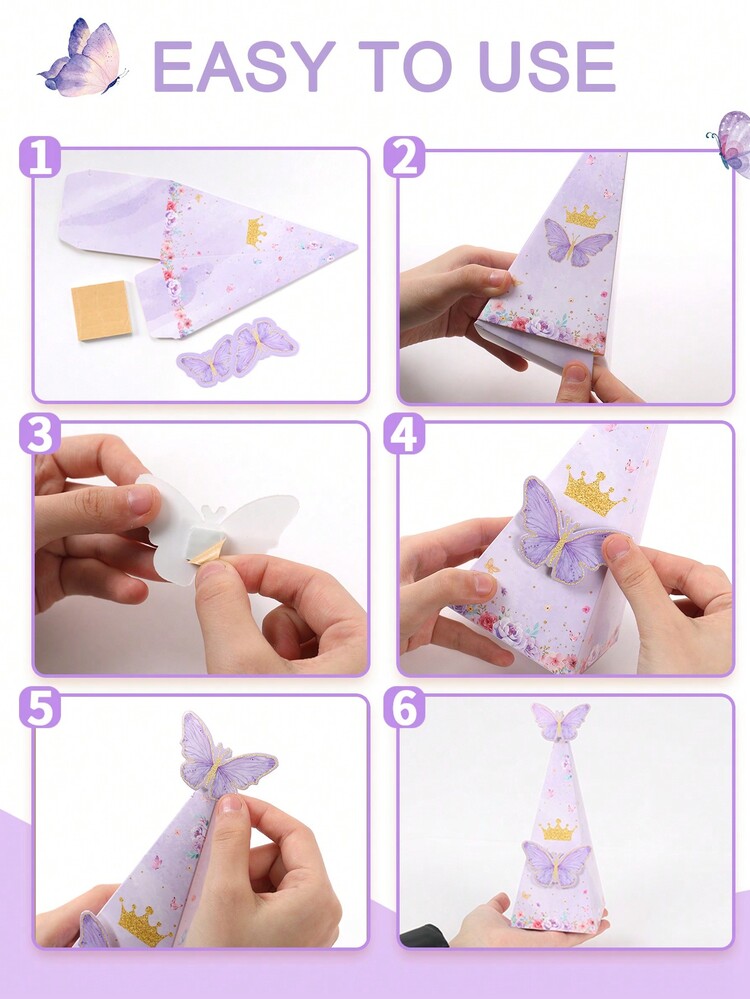 EASY TO USE

1

2

3

4

5

6