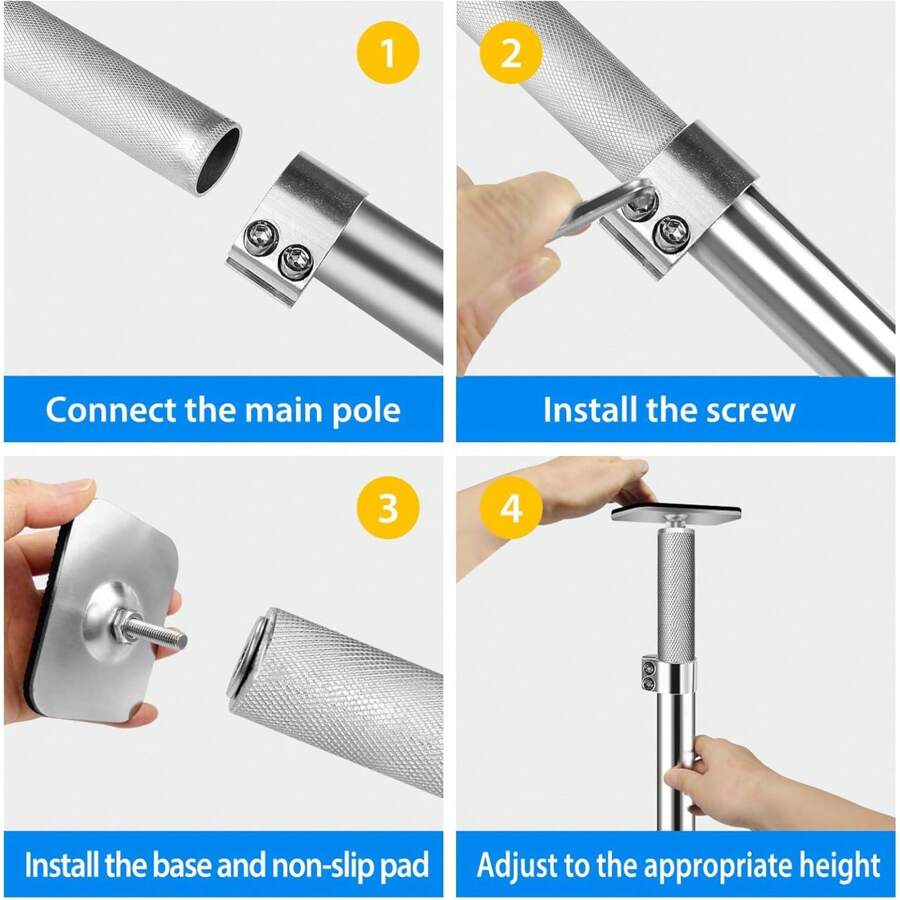 1

Connect the main pole

2

Install the screw

3

Install the base and non-slip pad

4

Adjust to the appropriate height