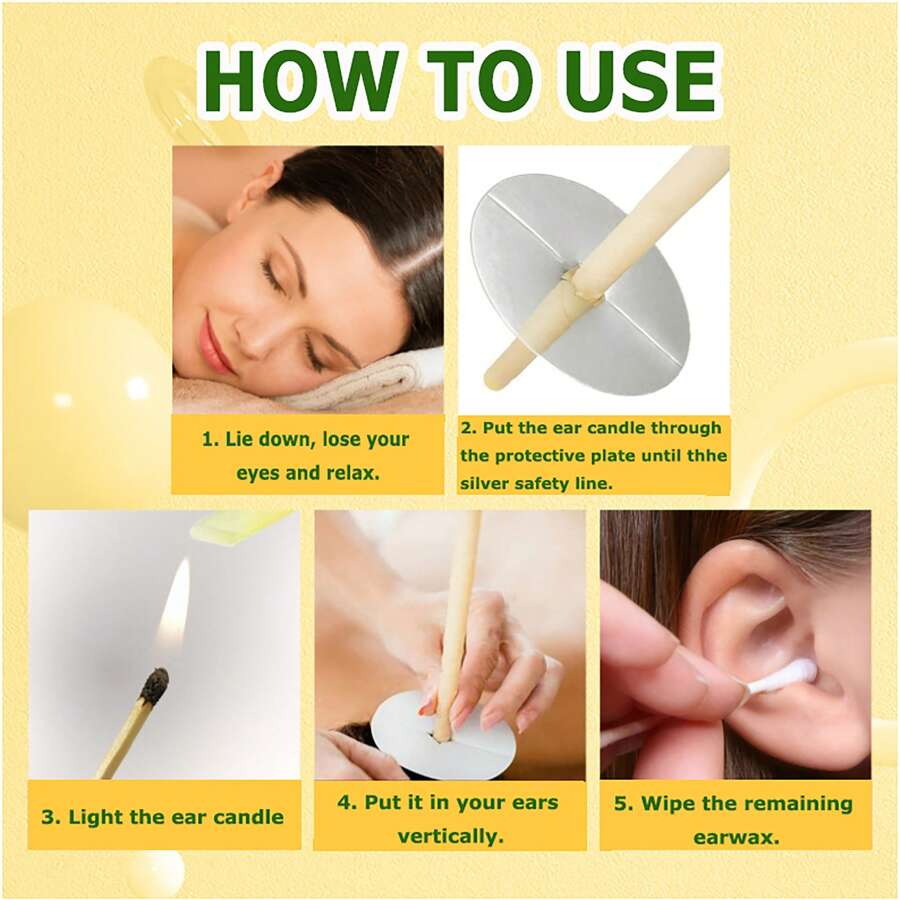 HOW TO USE

1. Lie down, lose your eyes and relax.

2. Put the ear candle through the protective plate until thhe silver safety line.

3. Light the ear candle

4. Put it in your ears vertically.

5. Wipe the remaining earwax.