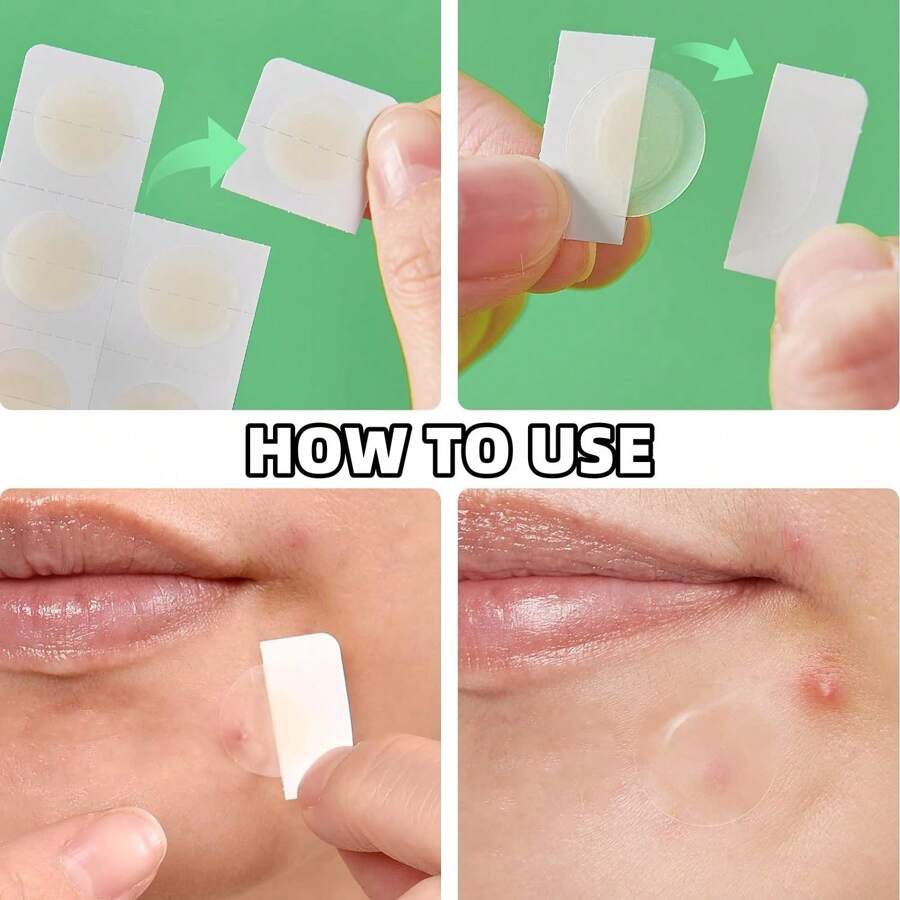 HOW TO USE