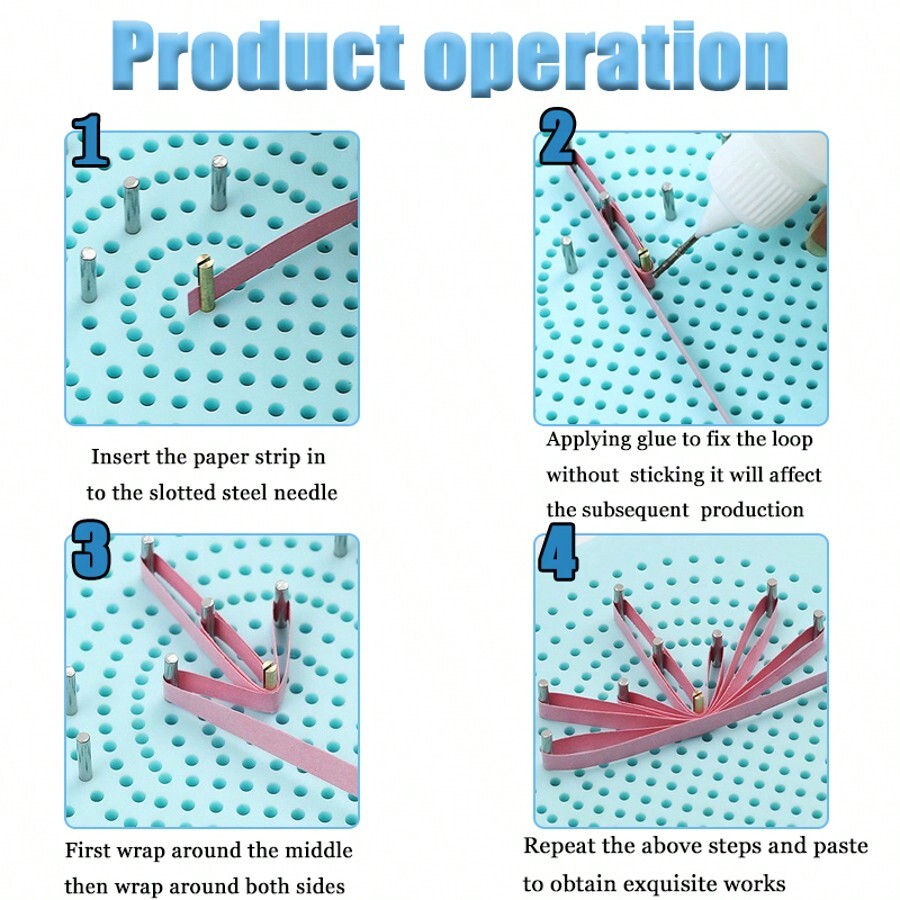 Product operation

1

Insert the paper strip in to the slotted steel needle

2

Applying glue to fix the loop without sticking it will affect the subsequent production

3

First wrap around the middle then wrap around both sides

4

Repeat the above steps and paste to obtain exquisite works