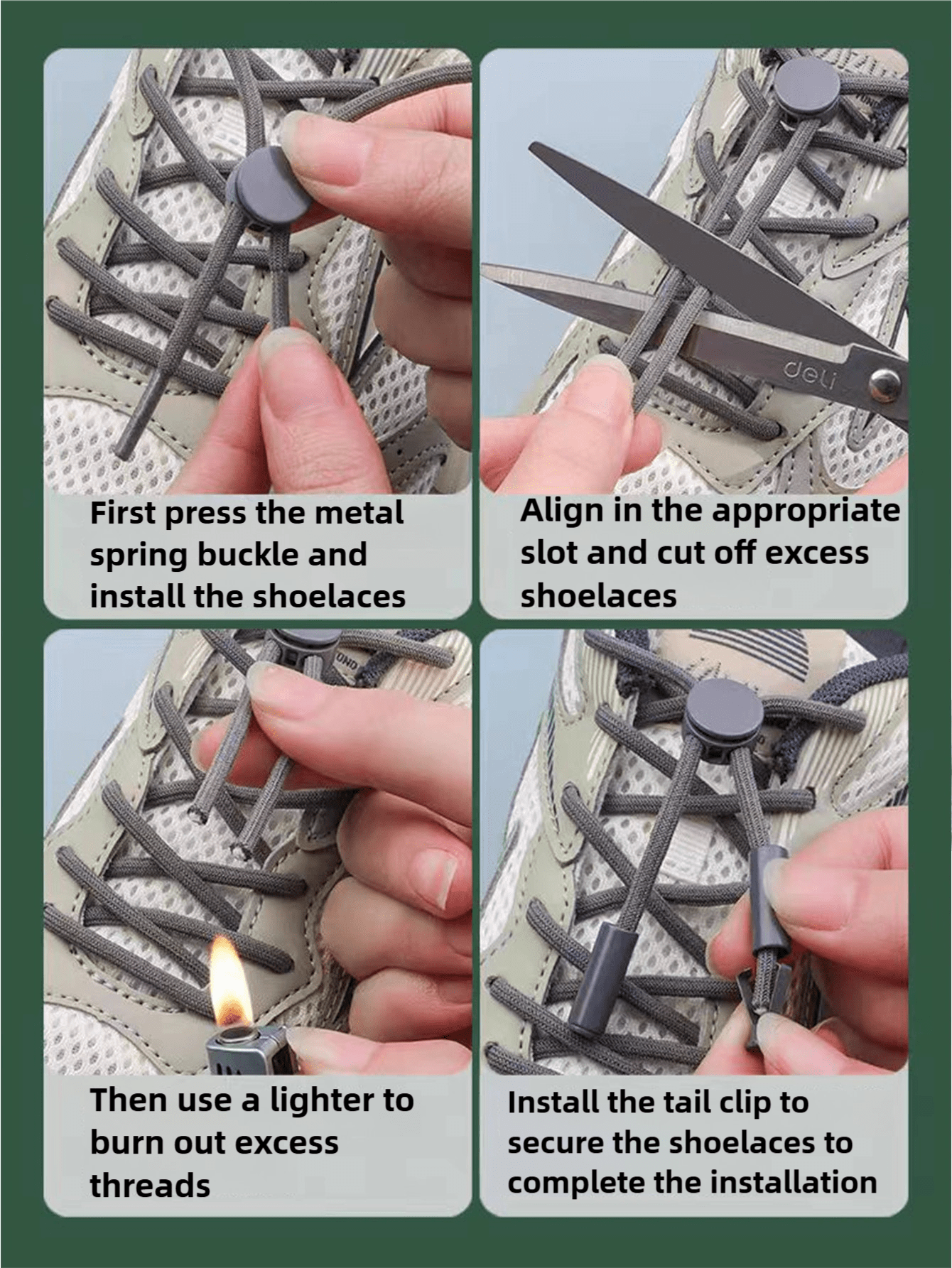 deli

First press the metal spring buckle and install the shoelaces

Align in the appropriate slot and cut off excess shoelaces

Then use a lighter to burn out excess threads

Install the tail clip to secure the shoelaces to complete the installation