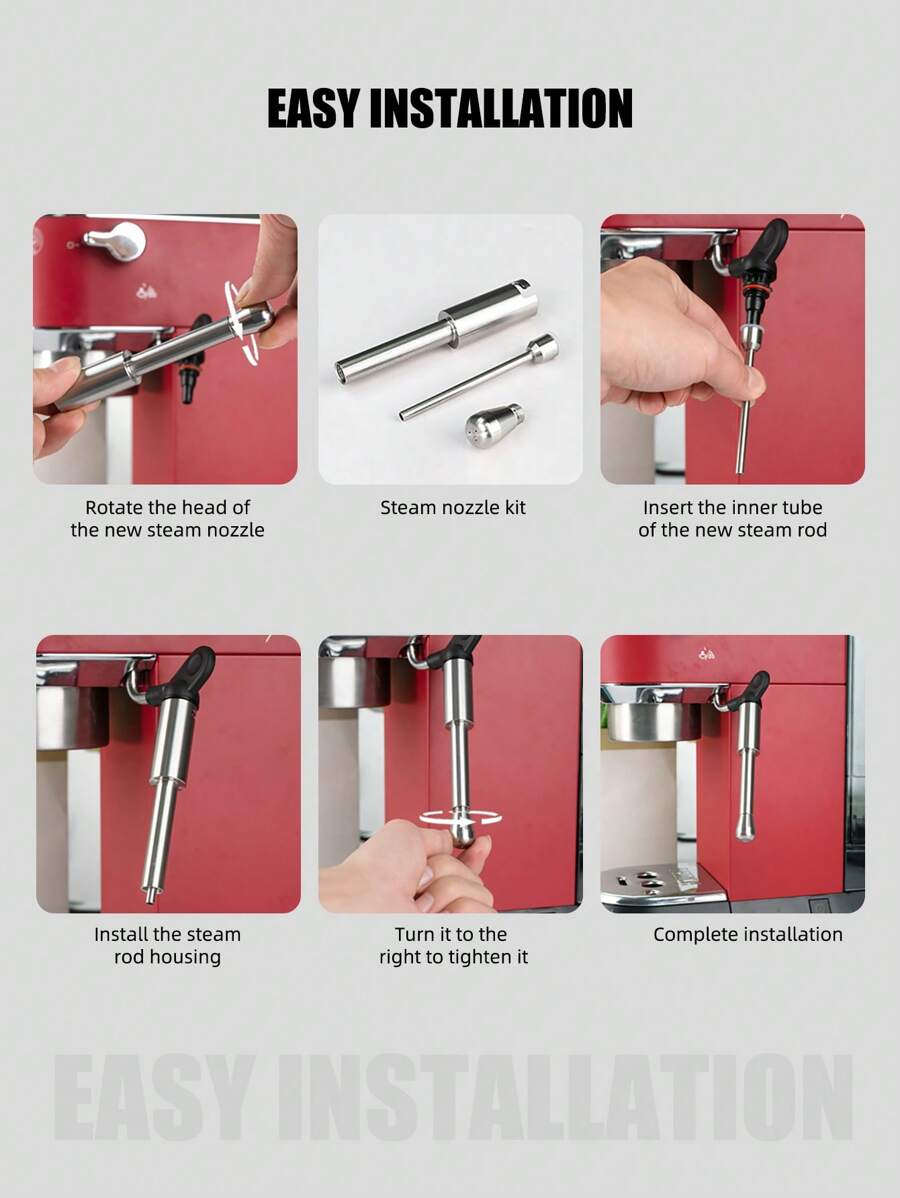 EASY INSTALLATION

Rotate the head of the new steam nozzle

Steam nozzle kit

Insert the inner tube of the new steam rod

Install the steam rod housing

Turn it to the right to tighten it

Complete installation

EASY INSTALLATION