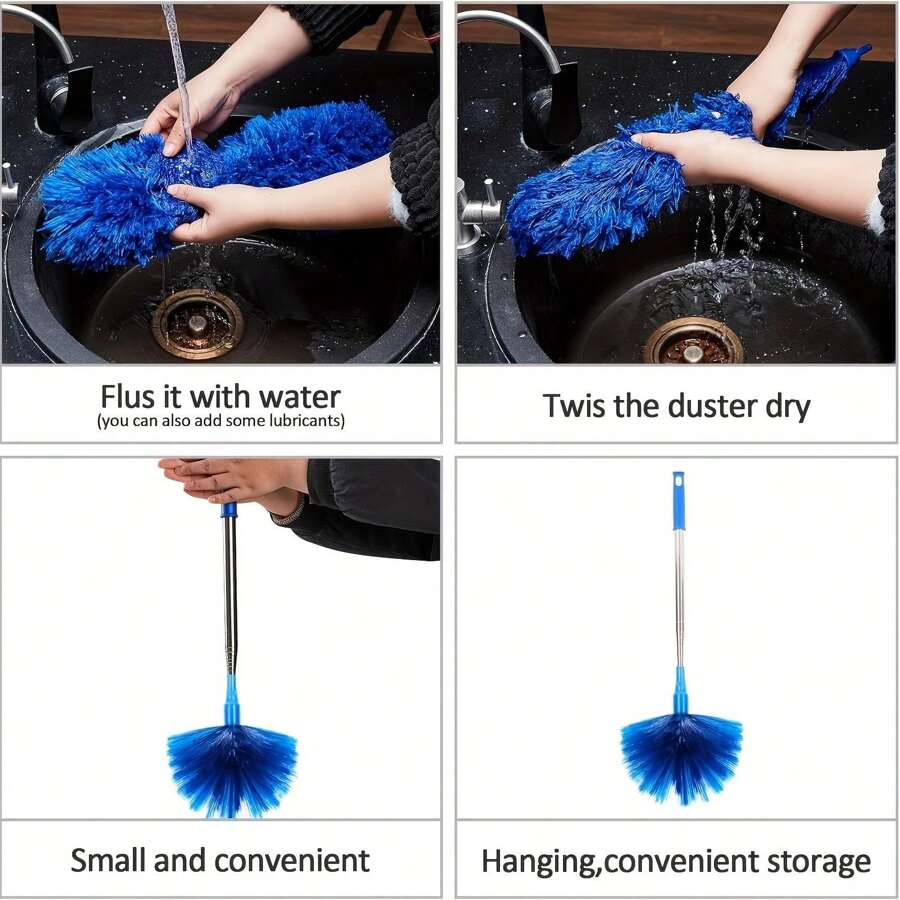 Flus it with water
(you can also add some lubricants)

Twis the duster dry

Small and convenient

Hanging,convenient storage