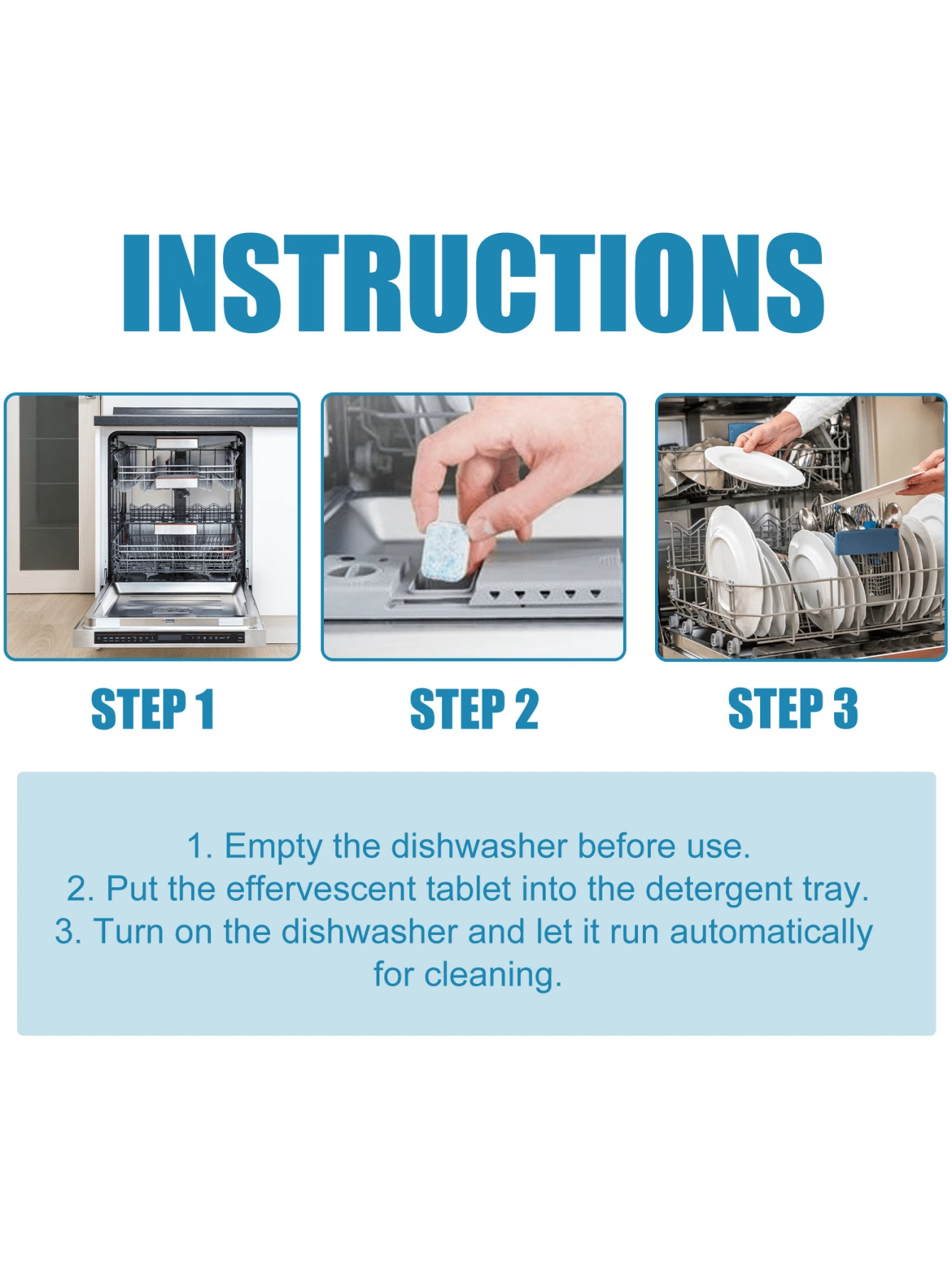 INSTRUCTIONS

STEP 1

STEP 2

STEP 3

1. Empty the dishwasher before use.
2. Put the effervescent tablet into the detergent tray.
3. Turn on the dishwasher and let it run automatically for cleaning.