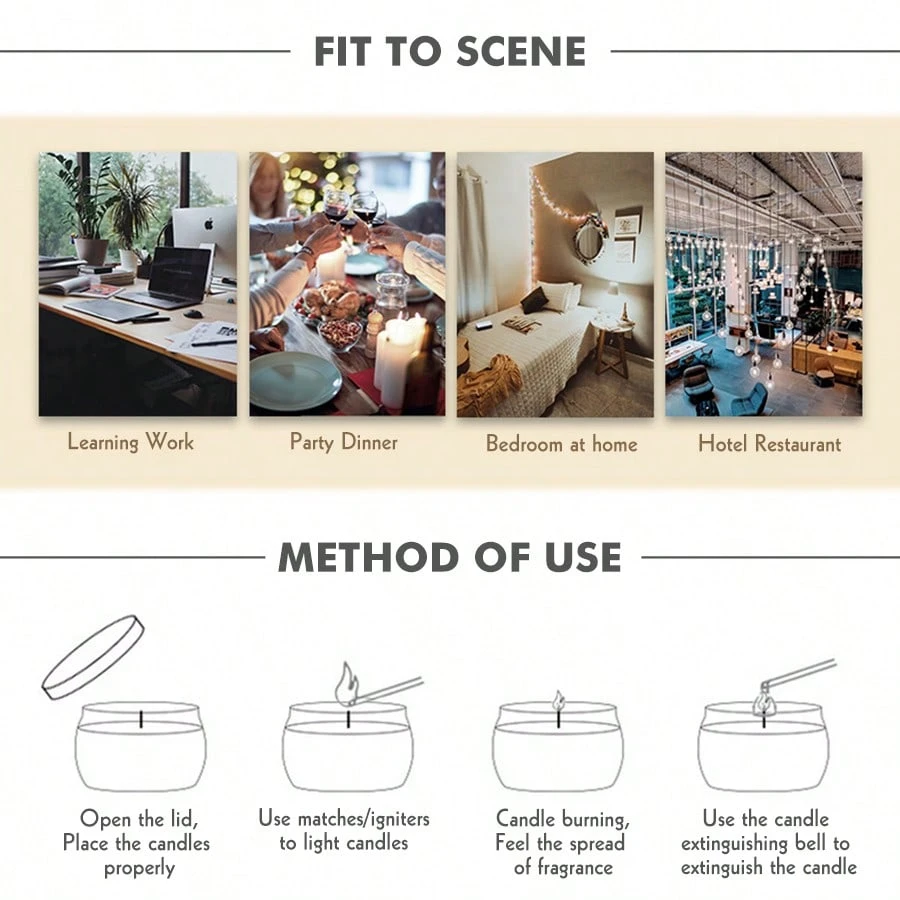 FIT TO SCENE

Learning Work

Party Dinner

Bedroom at home

Hotel Restaurant

METHOD OF USE

Open the lid, Place the candles properly

Use matches/igniters to light candles

Candle burning, Feel the spread of fragrance

Use the candle extinguishing bell to extinguish the candle