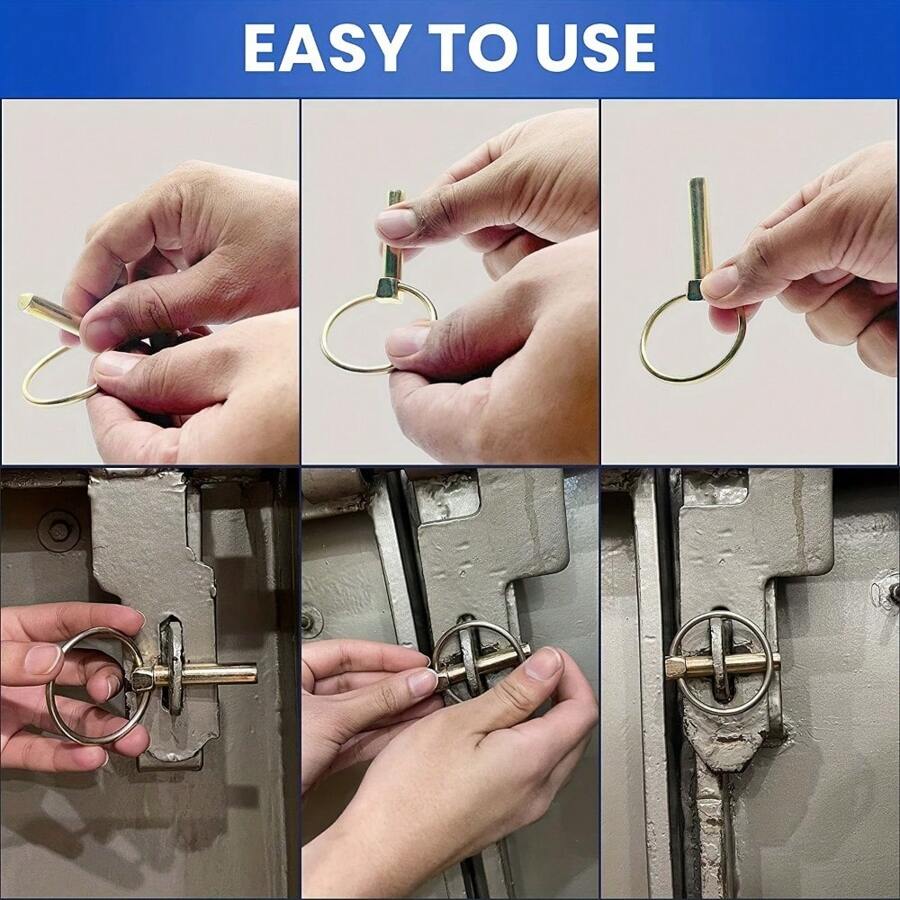 EASY TO USE