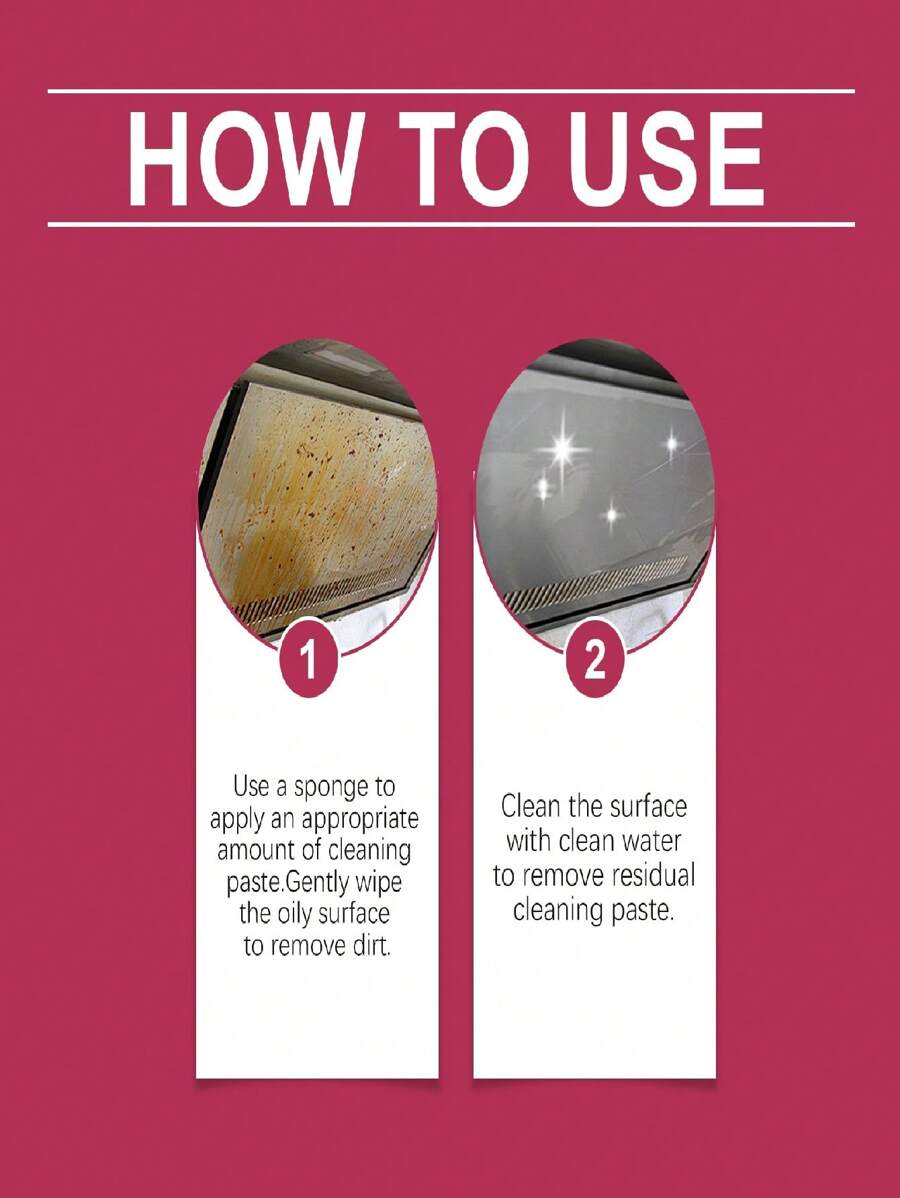 HOW TO USE

1

Use a sponge to apply an appropriate amount of cleaning paste.Gently wipe the oily surface to remove dirt.

2

Clean the surface with clean water to remove residual cleaning paste.