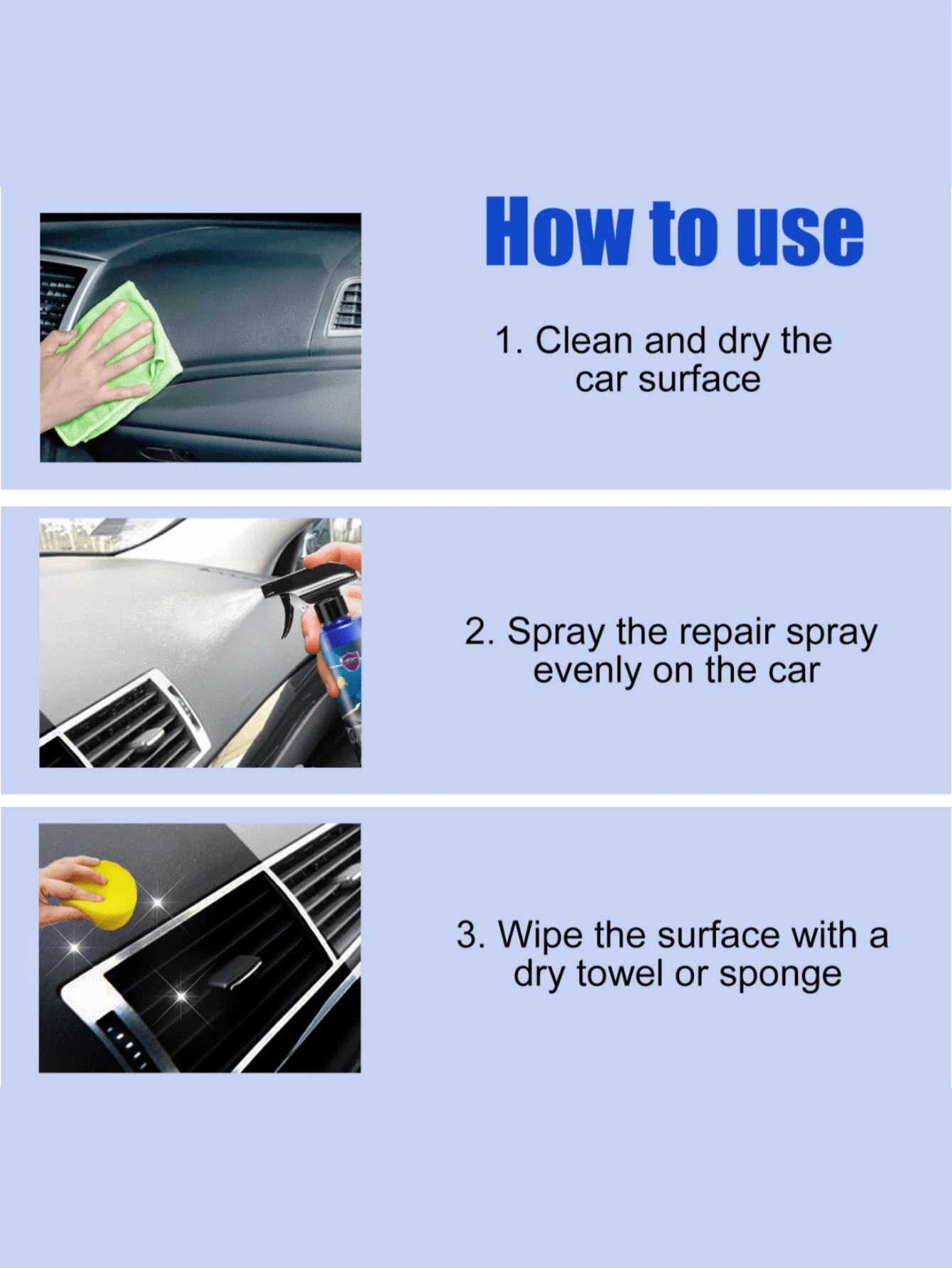 How to use

1. Clean and dry the car surface

2. Spray the repair spray evenly on the car

3. Wipe the surface with a dry towel or sponge