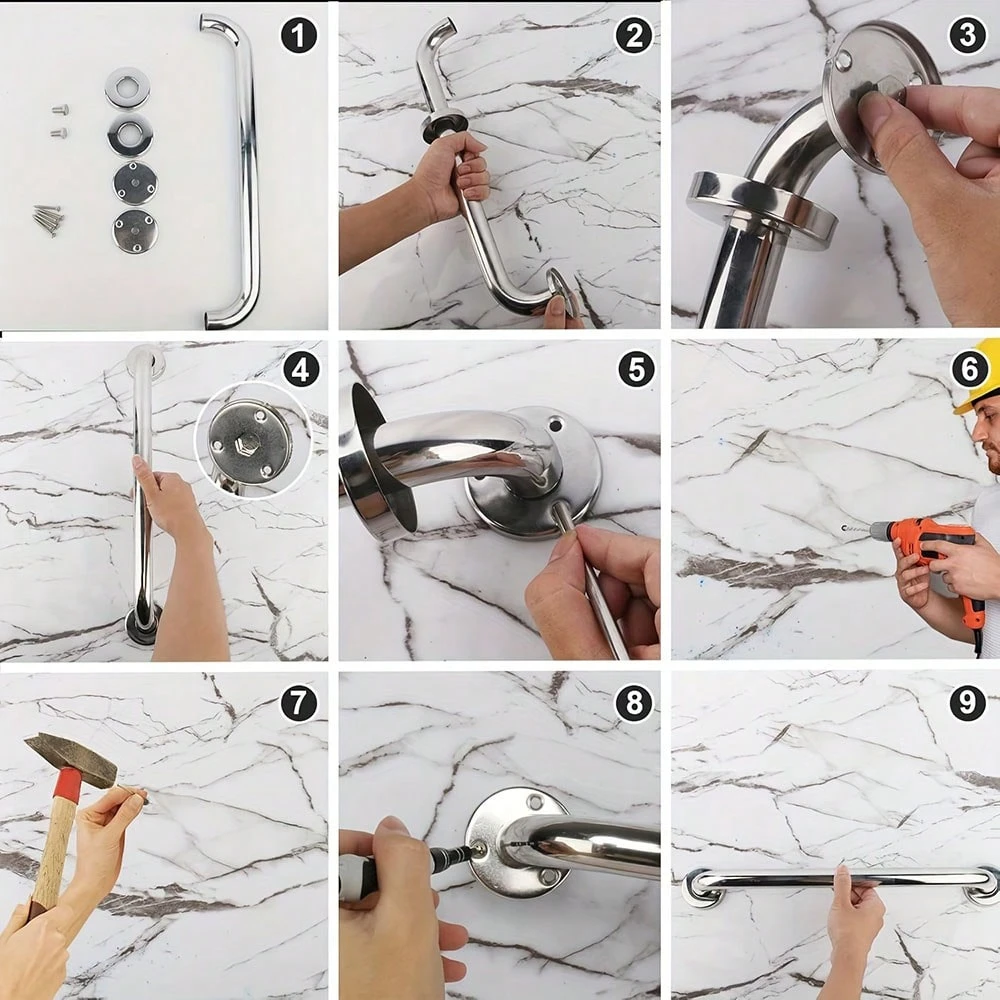 1
2
3
4
5
6
7
8
9