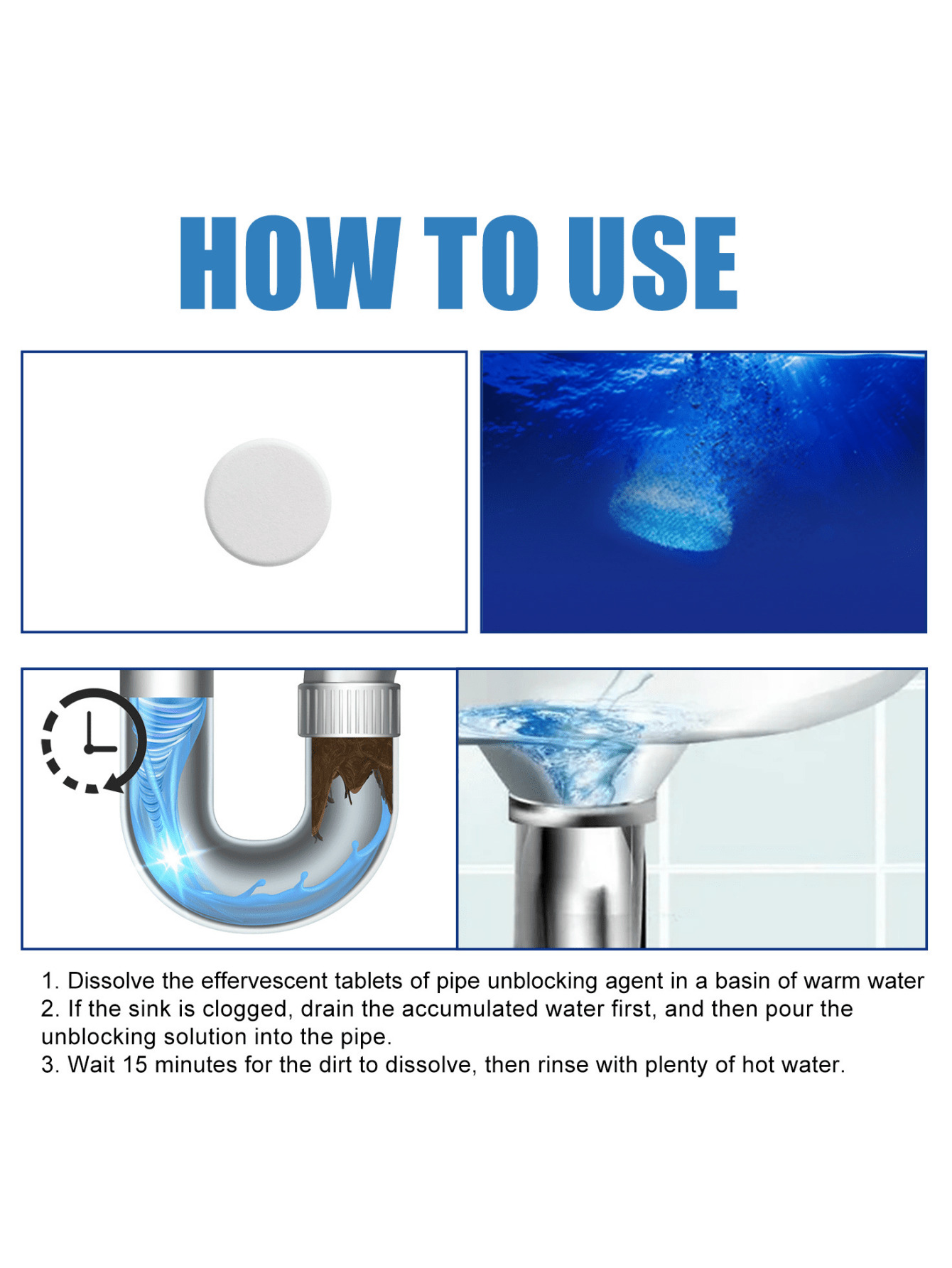 HOW TO USE

1. Dissolve the effervescent tablets of pipe unblocking agent in a basin of warm water
2. If the sink is clogged, drain the accumulated water first, and then pour the unblocking solution into the pipe.
3. Wait 15 minutes for the dirt to dissolve, then rinse with plenty of hot water.