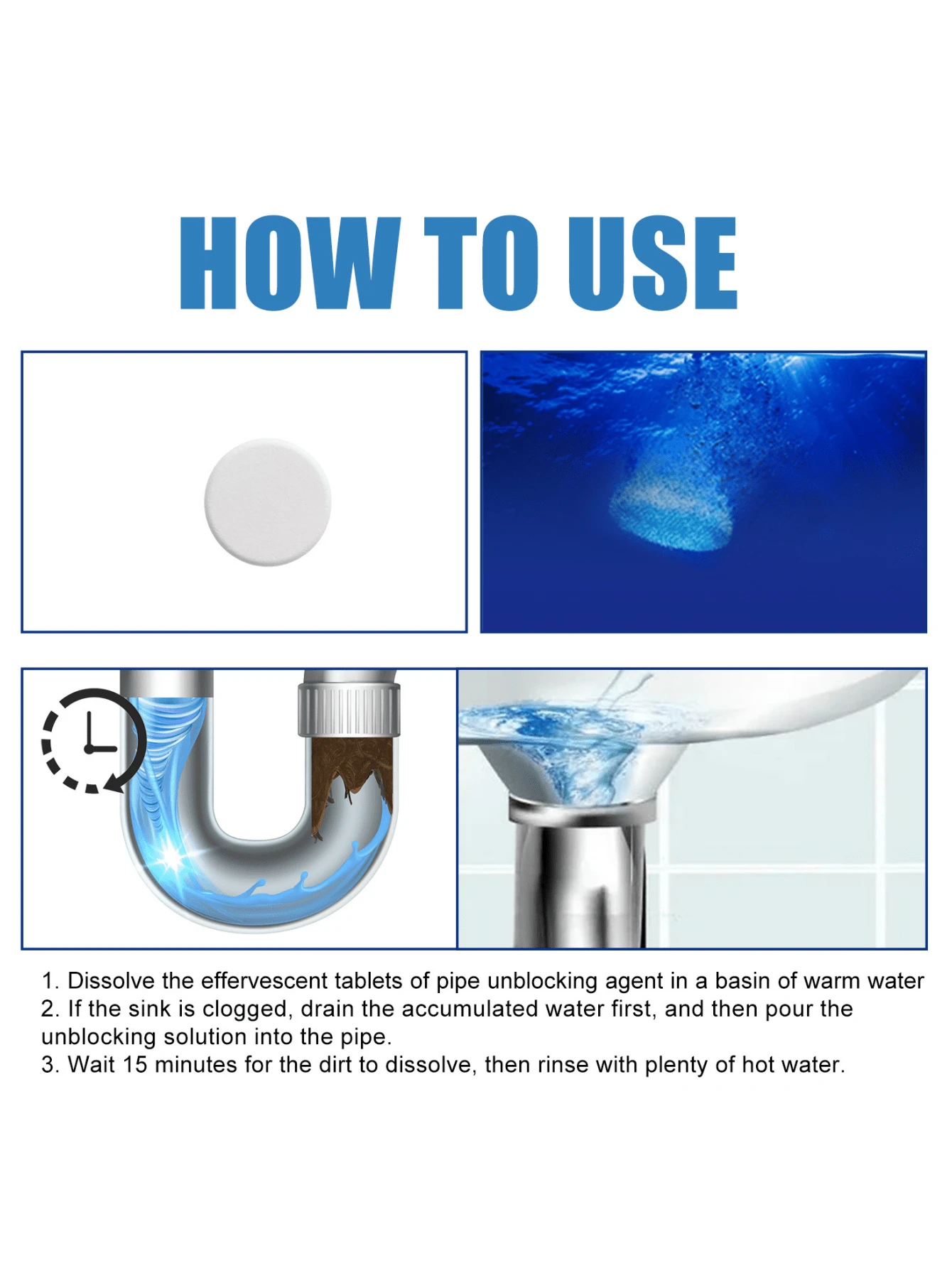 HOW TO USE

1. Dissolve the effervescent tablets of pipe unblocking agent in a basin of warm water
2. If the sink is clogged, drain the accumulated water first, and then pour the unblocking solution into the pipe.
3. Wait 15 minutes for the dirt to dissolve, then rinse with plenty of hot water.