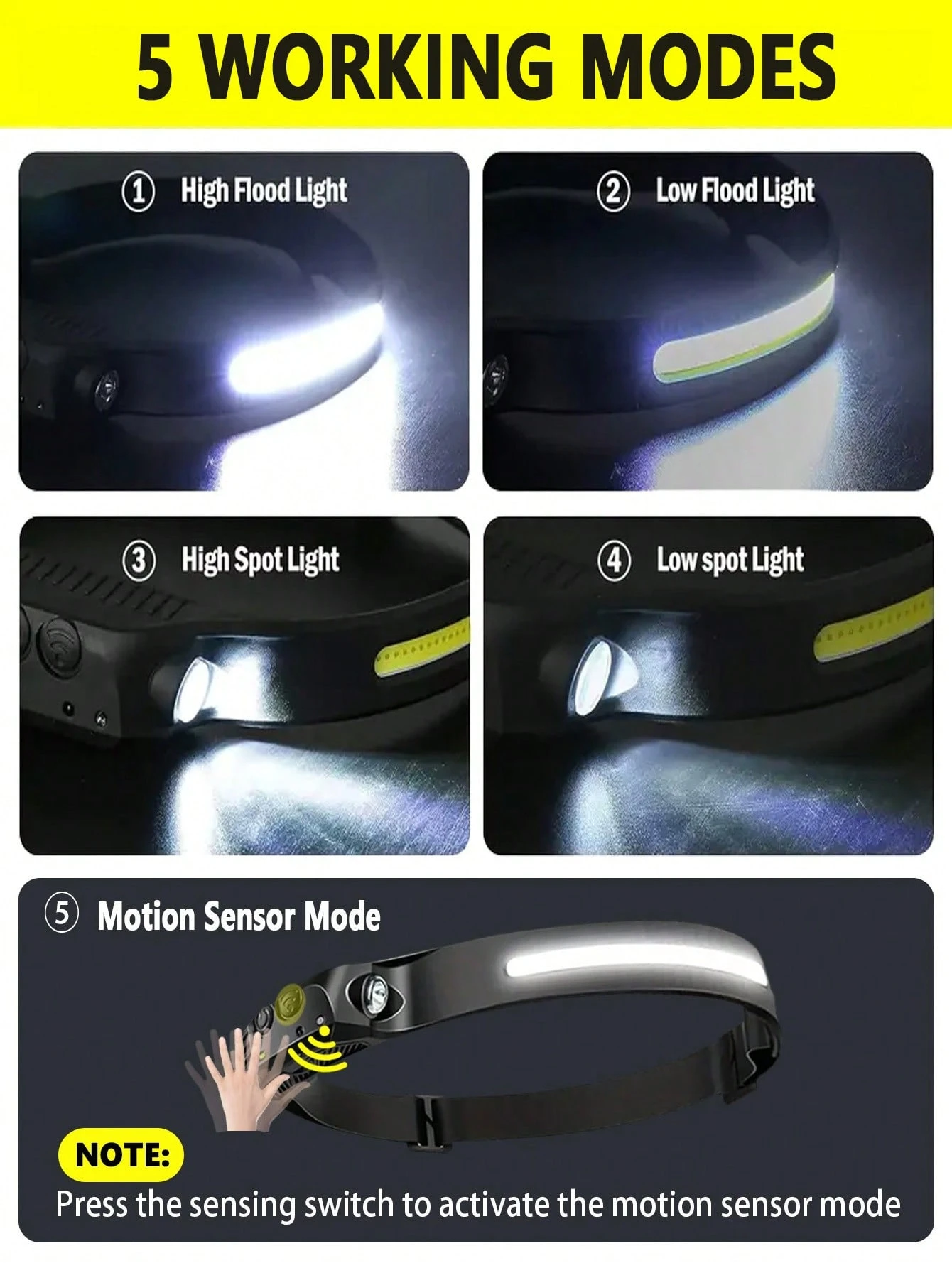 5 WORKING MODES

① High Flood Light

② Low Flood Light

③ High Spot Light

④ Low spot Light

⑤ Motion Sensor Mode

NOTE:

Press the sensing switch to activate the motion sensor mode