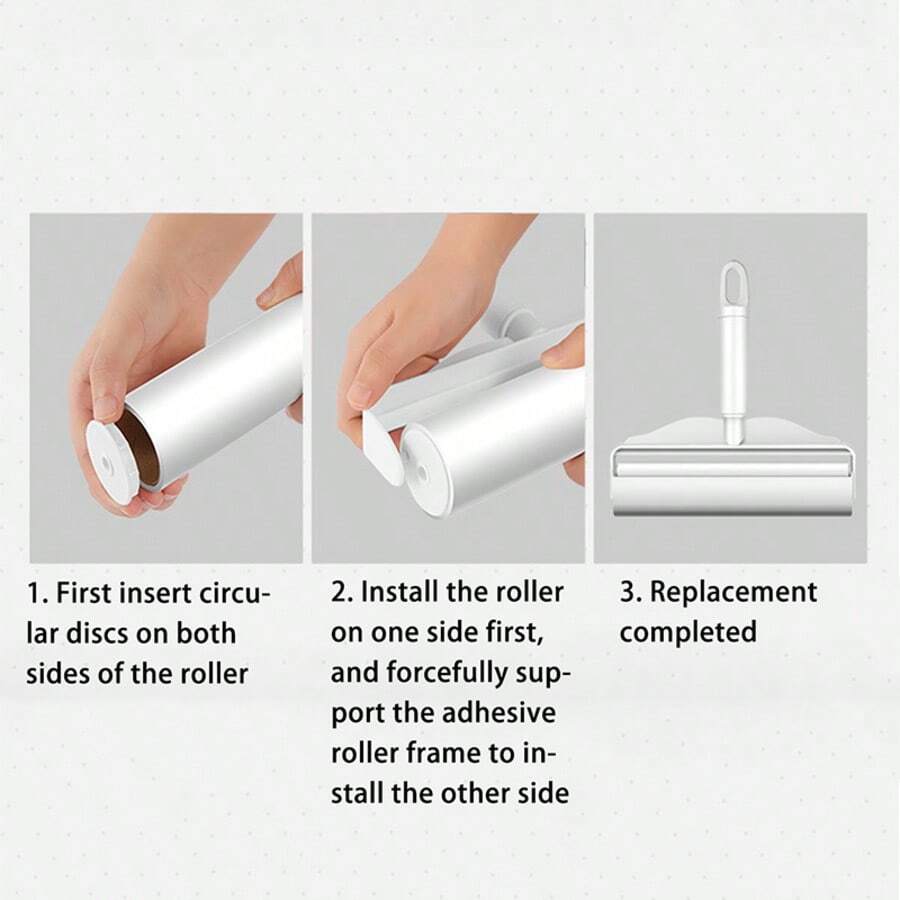 1. First insert circular discs on both sides of the roller

2. Install the roller on one side first, and forcefully support the adhesive roller frame to install the other side

3. Replacement completed