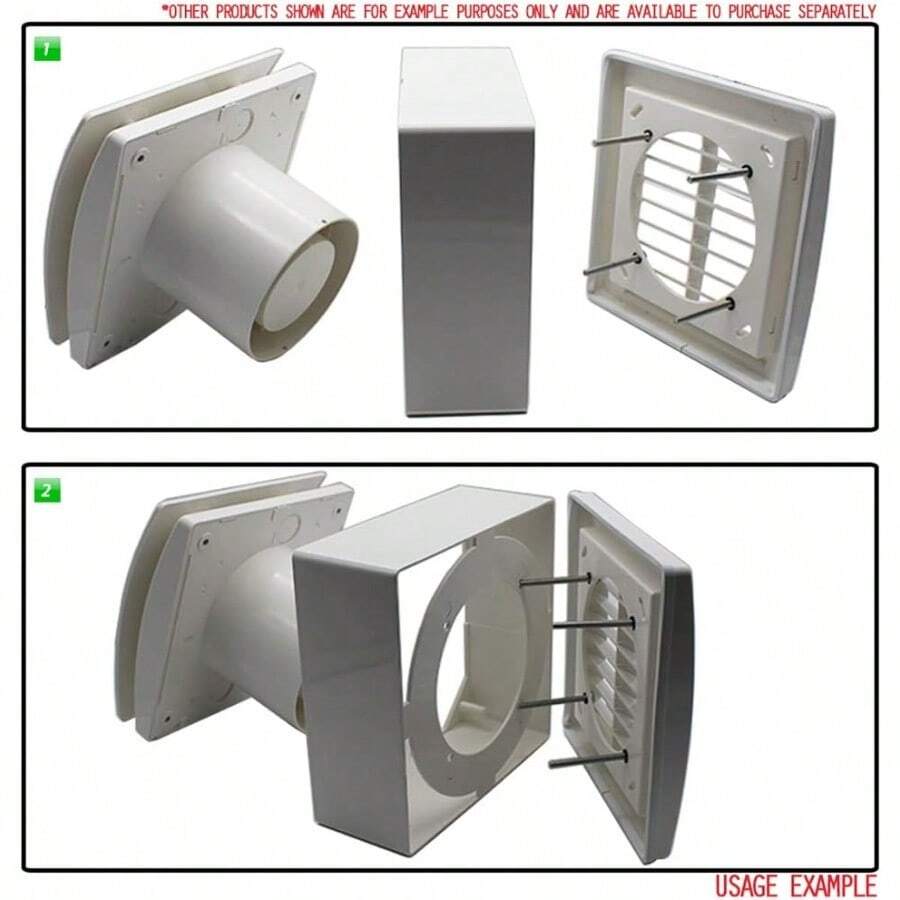 *OTHER PRODUCTS SHOWN ARE FOR EXAMPLE PURPOSES ONLY AND ARE AVAILABLE TO PURCHASE SEPARATELY

1

2

USAGE EXAMPLE