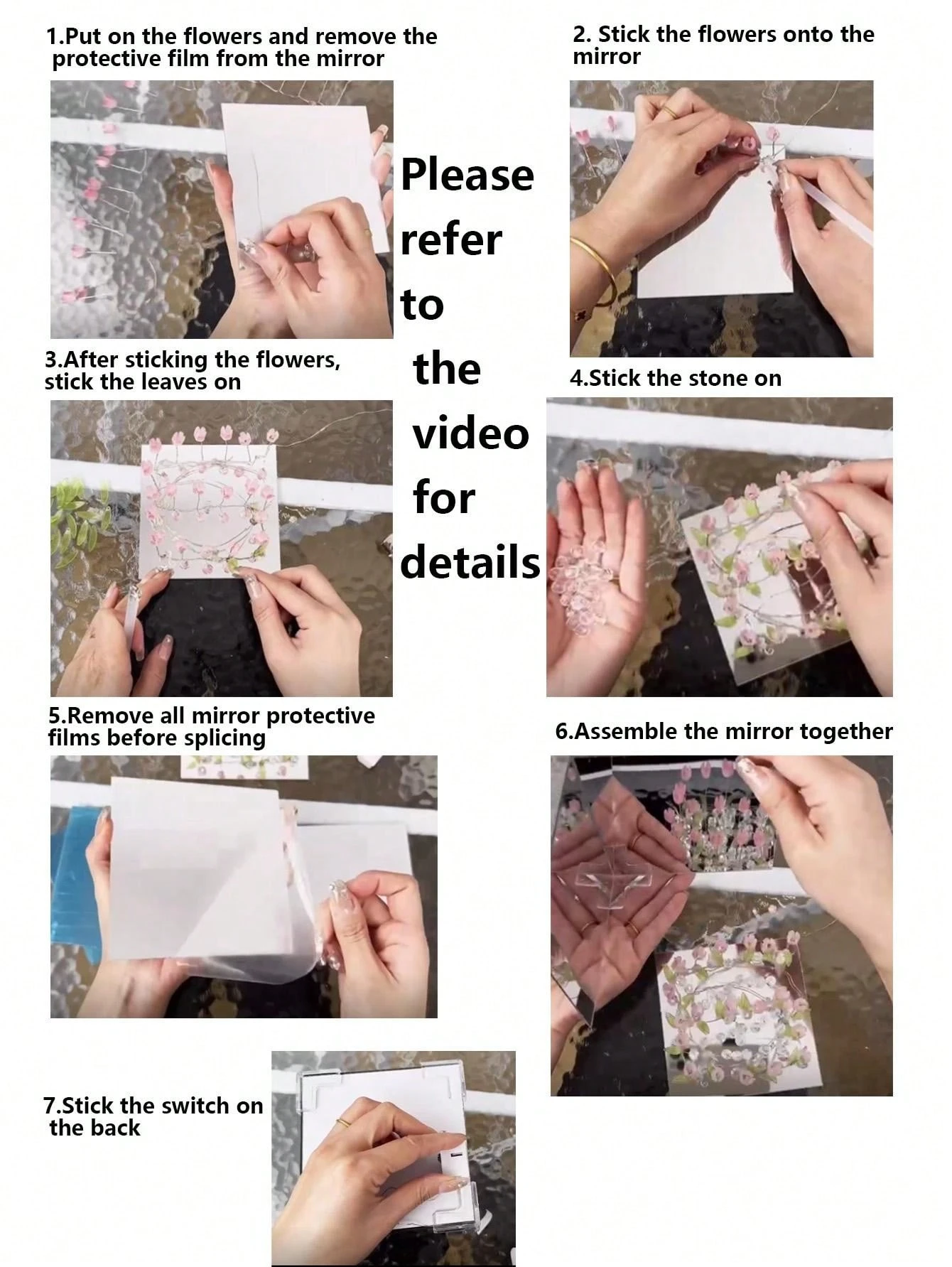 1.Put on the flowers and remove the protective film from the mirror

2. Stick the flowers onto the mirror

Please refer to the video for details

3.After sticking the flowers, stick the leaves on

4.Stick the stone on

5.Remove all mirror protective films before splicing

6.Assemble the mirror together

7.Stick the switch on the back