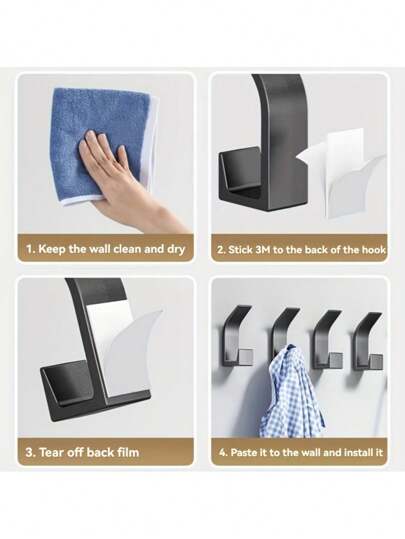 1. Keep the wall clean and dry

2. Stick 3M to the back of the hook

3. Tear off back film

4. Paste it to the wall and install it