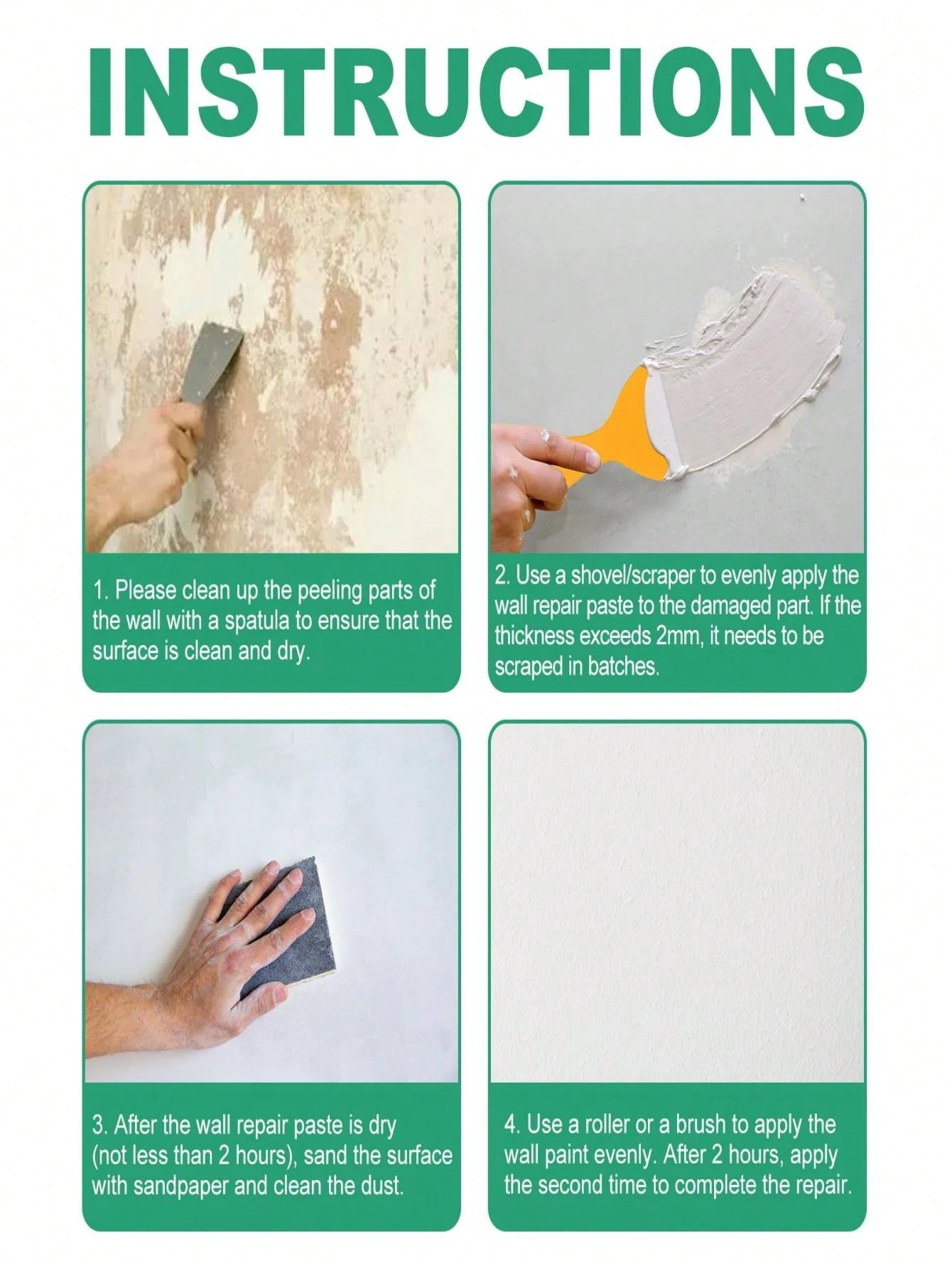 INSTRUCTIONS

1. Please clean up the peeling parts of the wall with a spatula to ensure that the surface is clean and dry.

2. Use a shovel/scraper to evenly apply the wall repair paste to the damaged part. If the thickness exceeds 2mm, it needs to be scraped in batches.

3. After the wall repair paste is dry (not less than 2 hours), sand the surface with sandpaper and clean the dust.

4. Use a roller or a brush to apply the wall paint evenly. After 2 hours, apply the second time to complete the repair.