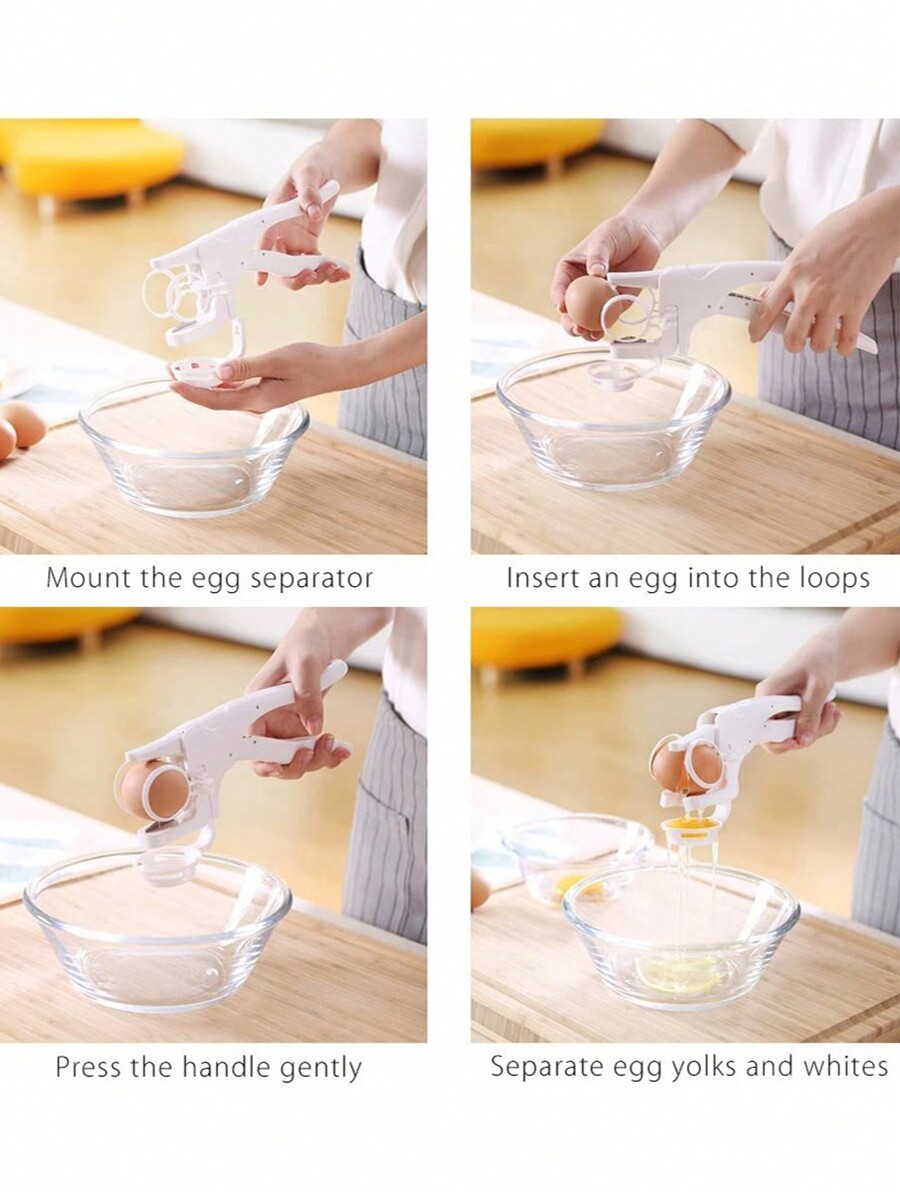 Mount the egg separator

Insert an egg into the loops

Press the handle gently

Separate egg yolks and whites