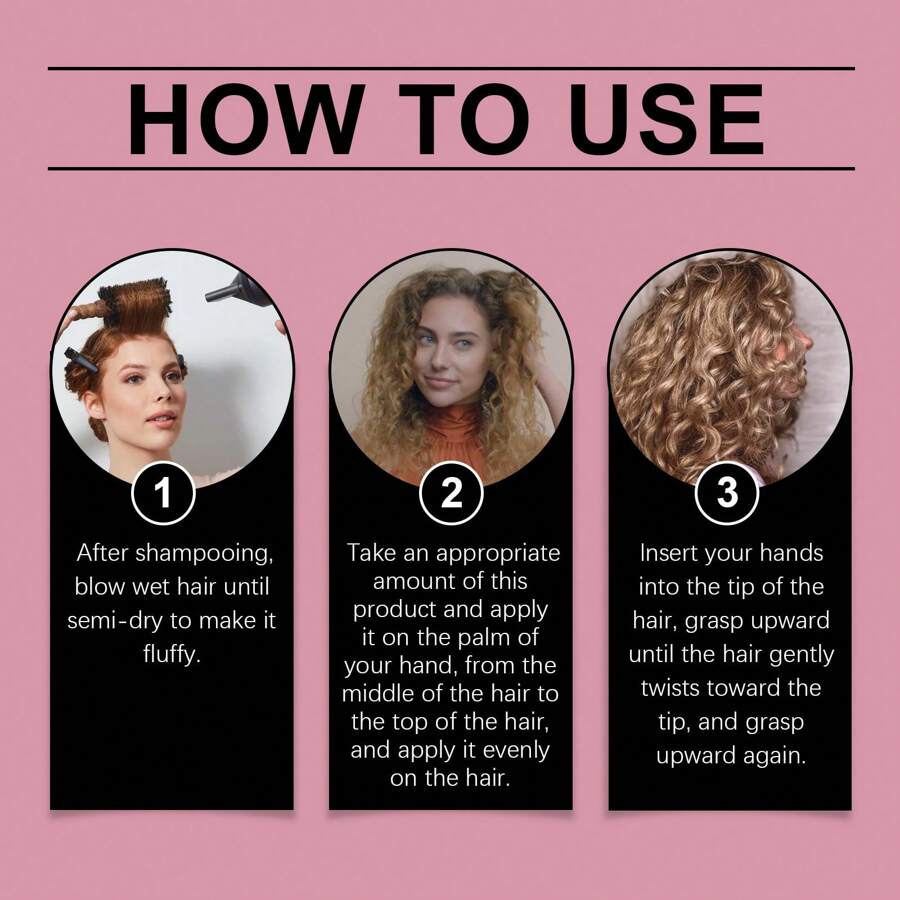 HOW TO USE

1

After shampooing, blow wet hair until semi-dry to make it fluffy.

2

Take an appropriate amount of this product and apply it on the palm of your hand, from the middle of the hair to the top of the hair, and apply it evenly on the hair.

3

Insert your hands into the tip of the hair, grasp upward until the hair gently twists toward the tip, and grasp upward again.