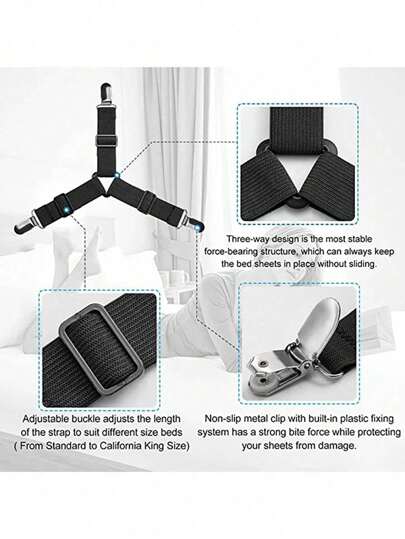 Three-way design is the most stable force-bearing structure, which can always keep the bed sheets in place without sliding.

Adjustable buckle adjusts the length of the strap to suit different size beds ( From Standard to California King Size)

Non-slip metal clip with built-in plastic fixing system has a strong bite force while protecting your sheets from damage.