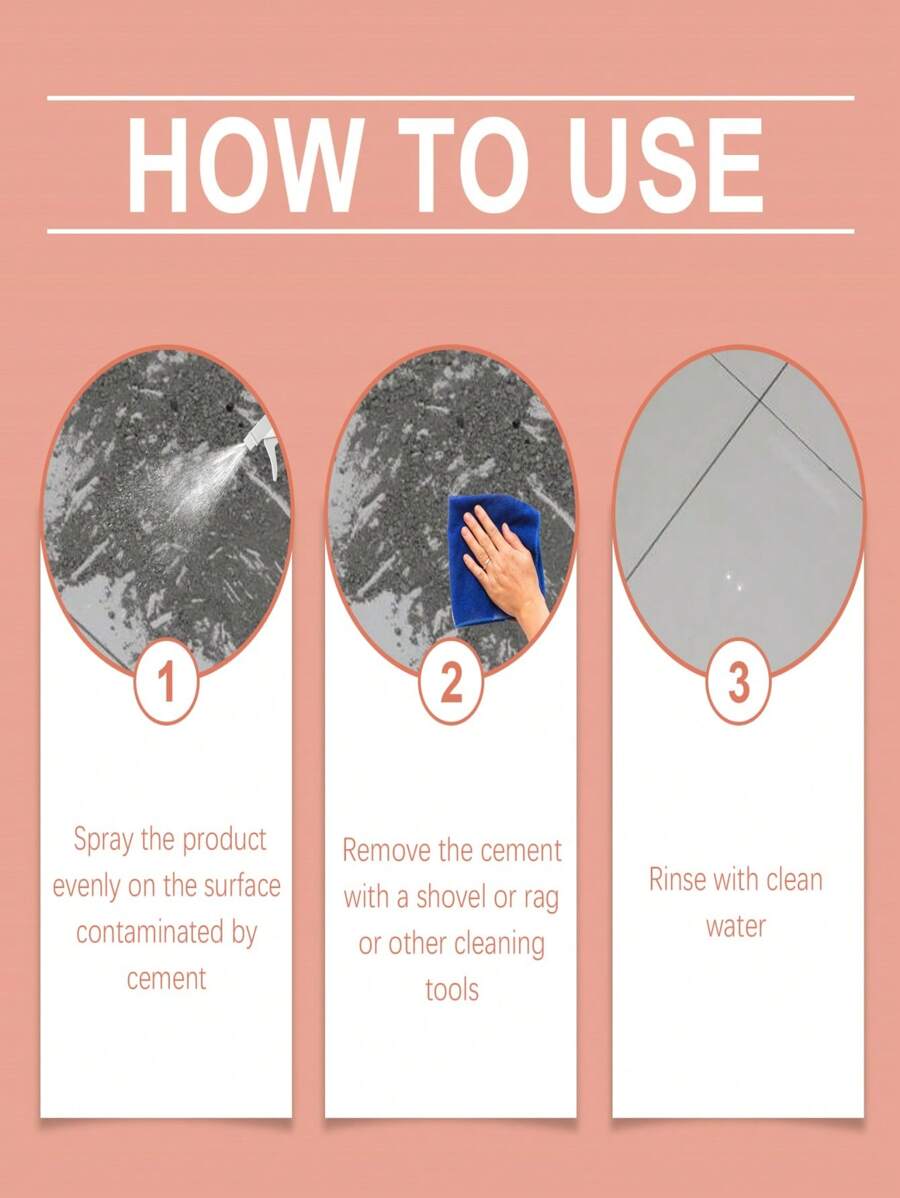 HOW TO USE

1

Spray the product evenly on the surface contaminated by cement

2

Remove the cement with a shovel or rag or other cleaning tools

3

Rinse with clean water