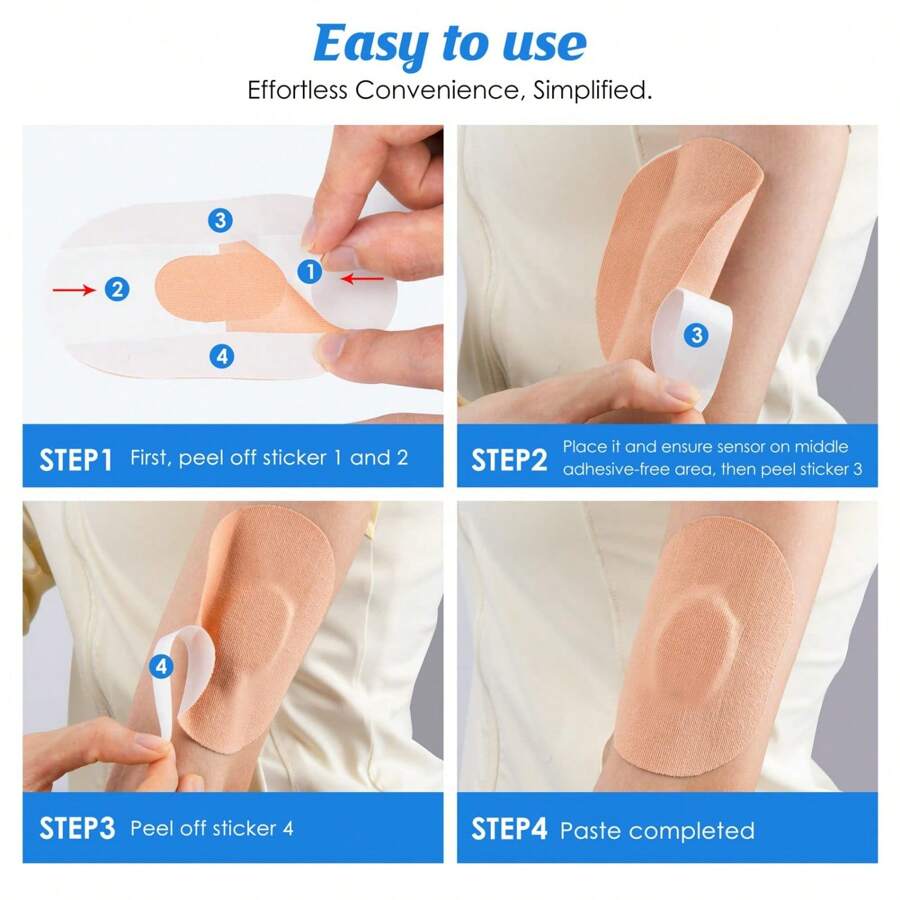 Easy to use

Effortless Convenience, Simplified.

3

2

1

4

STEP1 First, peel off sticker 1 and 2

3

STEP2 Place it and ensure sensor on middle adhesive-free area, then peel sticker 3

4

STEP3 Peel off sticker 4

STEP4 Paste completed