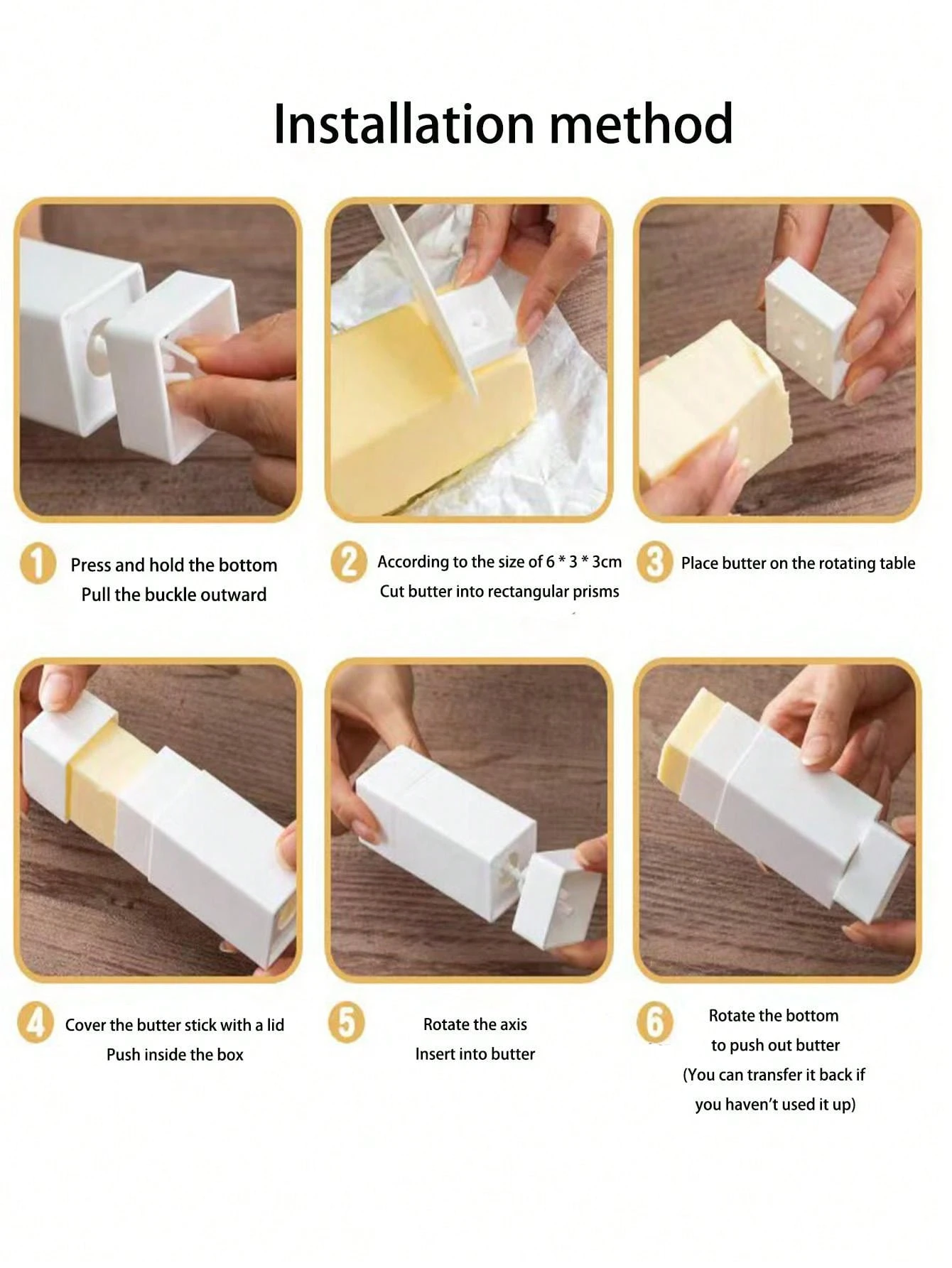 Installation method

1 Press and hold the bottom
Pull the buckle outward

2 According to the size of 6 * 3 * 3cm
Cut butter into rectangular prisms

3 Place butter on the rotating table

4 Cover the butter stick with a lid
Push inside the box

5 Rotate the axis
Insert into butter

6 Rotate the bottom
to push out butter
(You can transfer it back if
you haven't used it up)