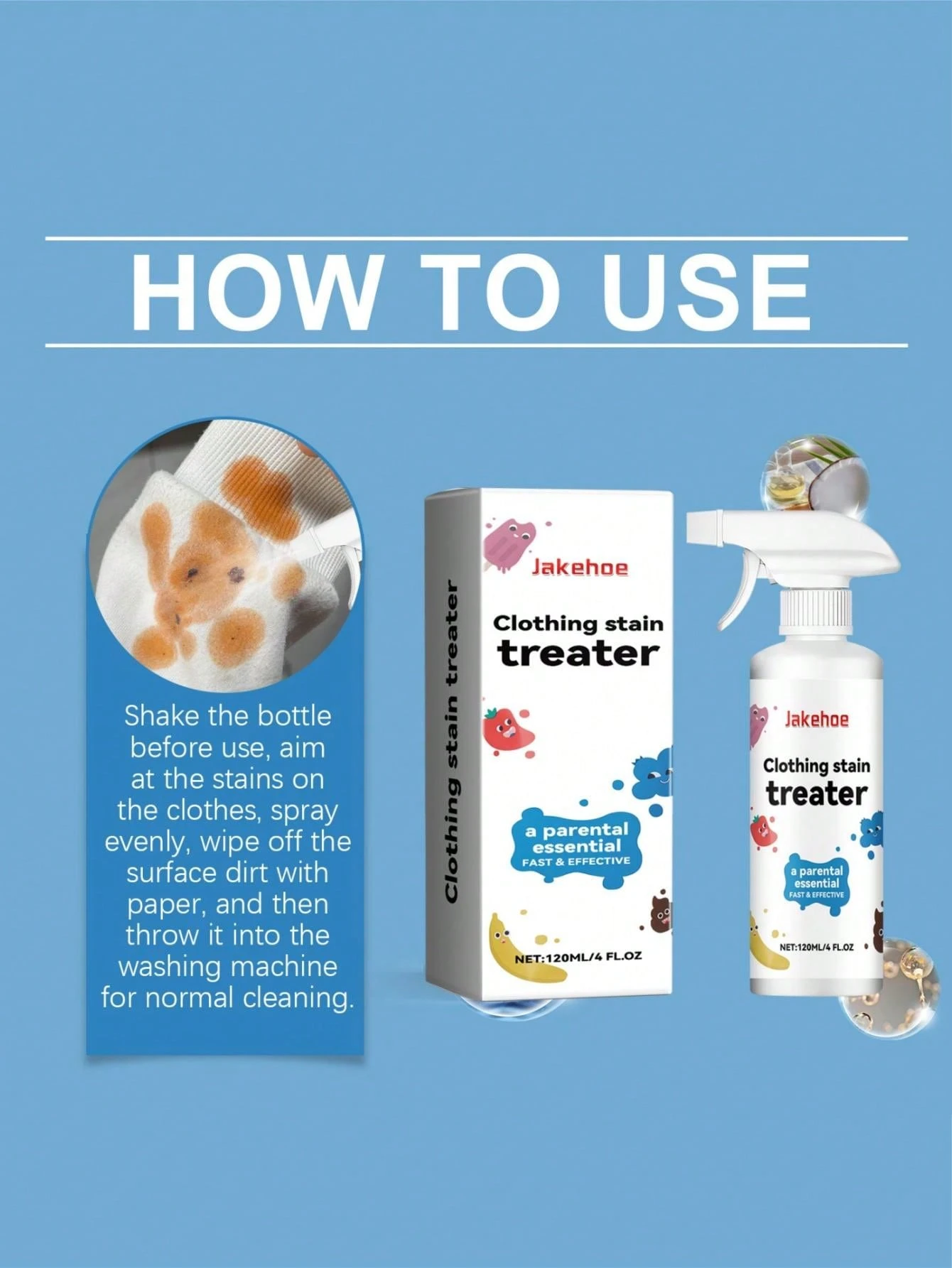 HOW TO USE

Shake the bottle before use, aim at the stains on the clothes, spray evenly, wipe off the surface dirt with paper, and then throw it into the washing machine for normal cleaning.

Clothing stain treater

Jakehoe

Clothing stain treater

a parental essential
FAST & EFFECTIVE

NET:120ML/4 FL.OZ

Jakehoe

Clothing stain treater

a parental essential
FAST & EFFECTIVE

NET:120ML/4 FL.OZ