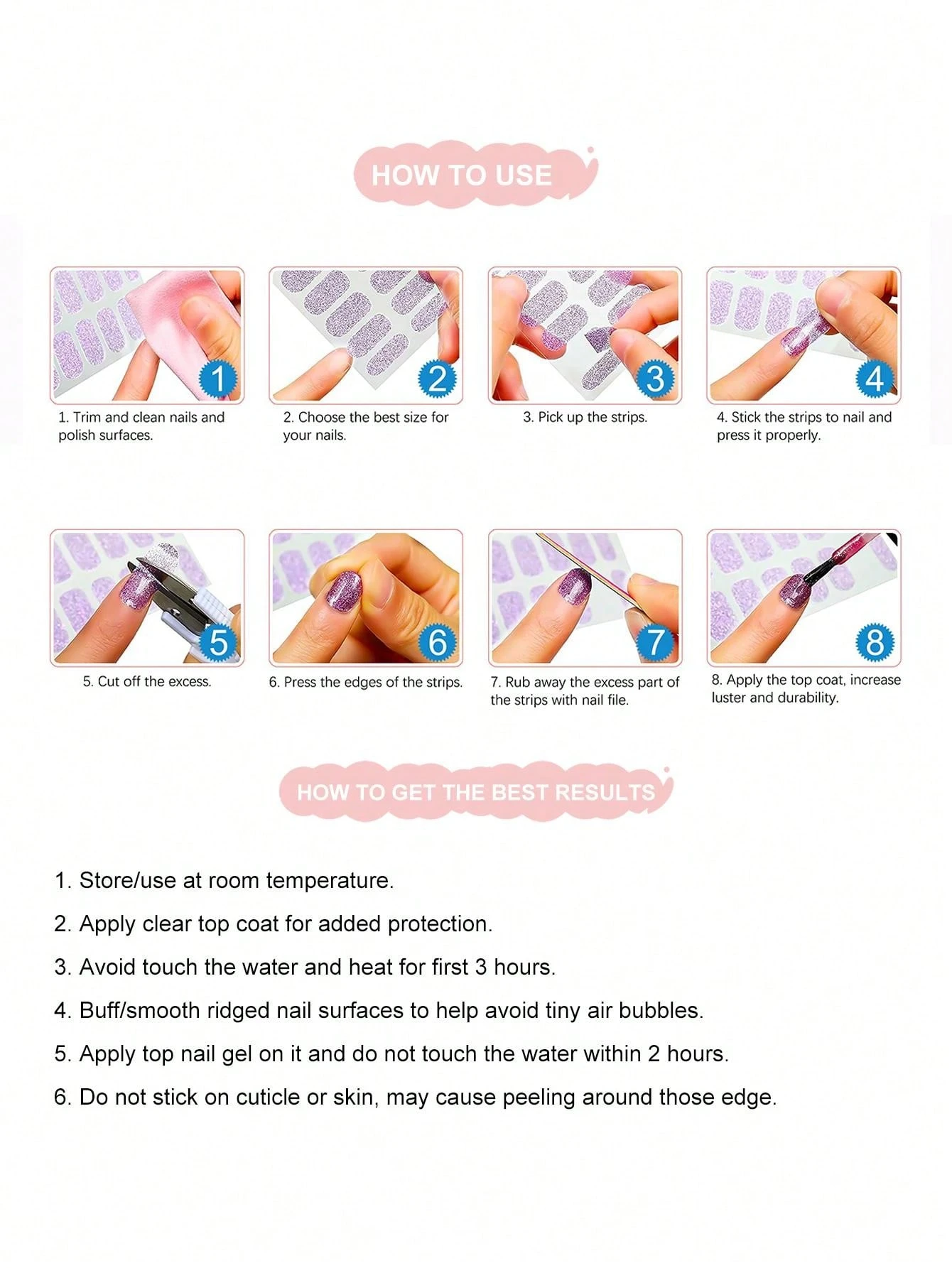 HOW TO USE

1

1. Trim and clean nails and polish surfaces.

2

2. Choose the best size for your nails.

3

3. Pick up the strips.

4

4. Stick the strips to nail and press it properly.

5

5. Cut off the excess.

6

6. Press the edges of the strips.

7

7. Rub away the excess part of the strips with nail file.

8

8. Apply the top coat, increase luster and durability.

HOW TO GET THE BEST RESULTS

1. Store/use at room temperature.

2. Apply clear top coat for added protection.

3. Avoid touch the water and heat for first 3 hours.

4. Buff/smooth ridged nail surfaces to help avoid tiny air bubbles.

5. Apply top nail gel on it and do not touch the water within 2 hours.

6. Do not stick on cuticle or skin, may cause peeling around those edge.