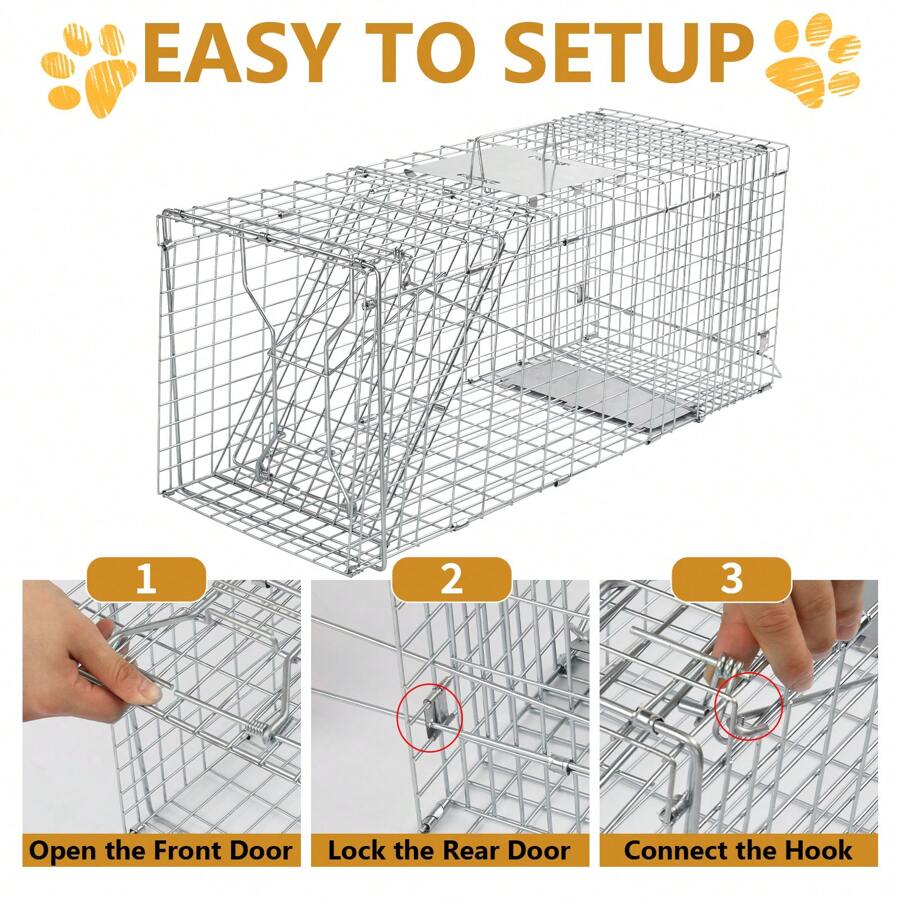 EASY TO SETUP

1

Open the Front Door

2

Lock the Rear Door

3

Connect the Hook