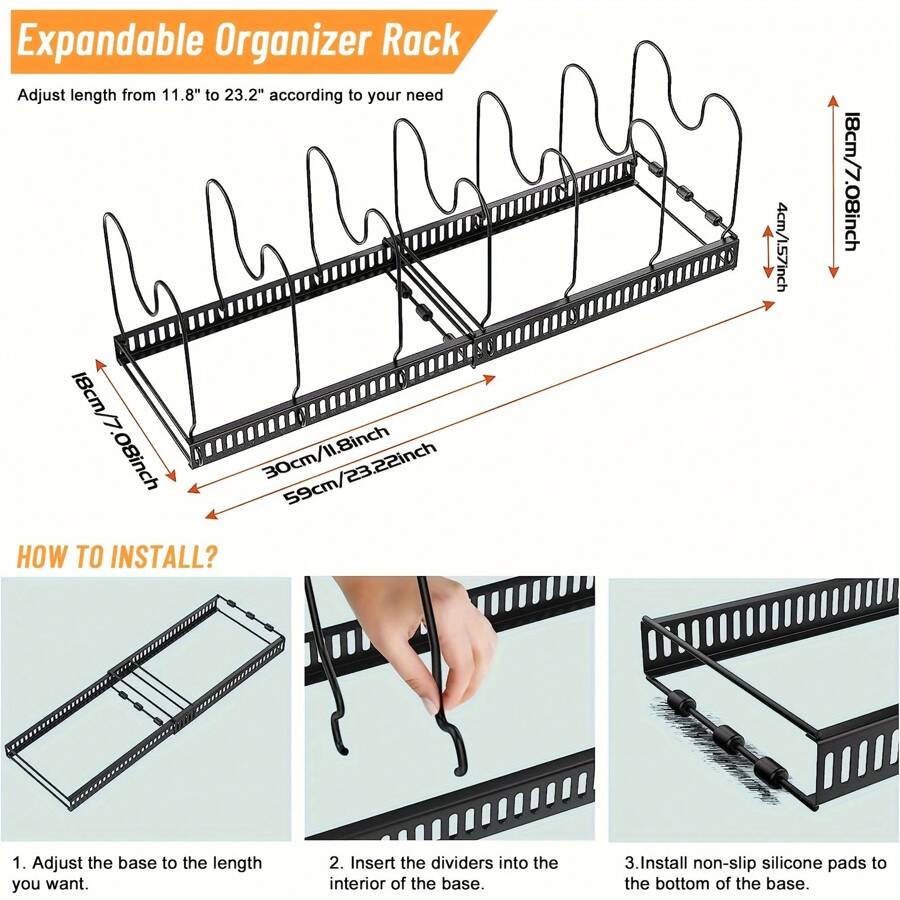 Expandable Organizer Rack

Adjust length from 11.8" to 23.2" according to your need

18cm/7.08inch

4cm/1.57inch

18cm/7.08inch

30cm/11.8inch

59cm/23.22inch

HOW TO INSTALL?

1. Adjust the base to the length you want.

2. Insert the dividers into the interior of the base.

3.Install non-slip silicone pads to the bottom of the base.