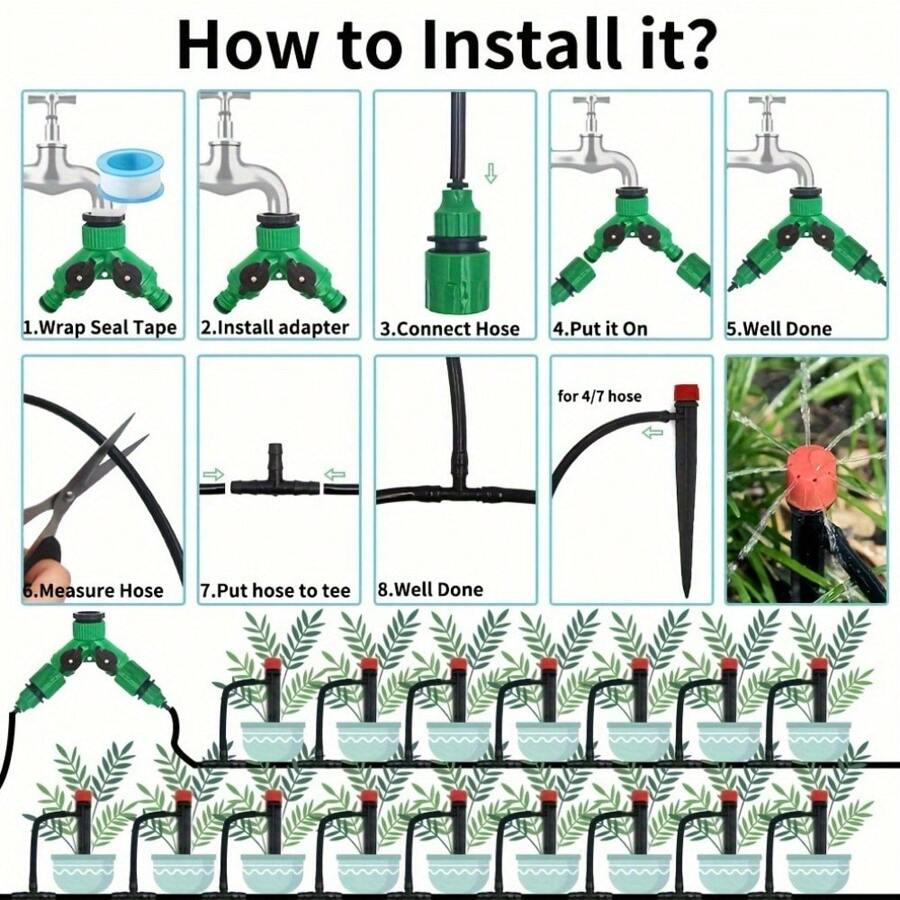 How to Install it?

1.Wrap Seal Tape

2.Install adapter

3.Connect Hose

4.Put it On

5.Well Done

6.Measure Hose

7.Put hose to tee

8.Well Done

for 4/7 hose