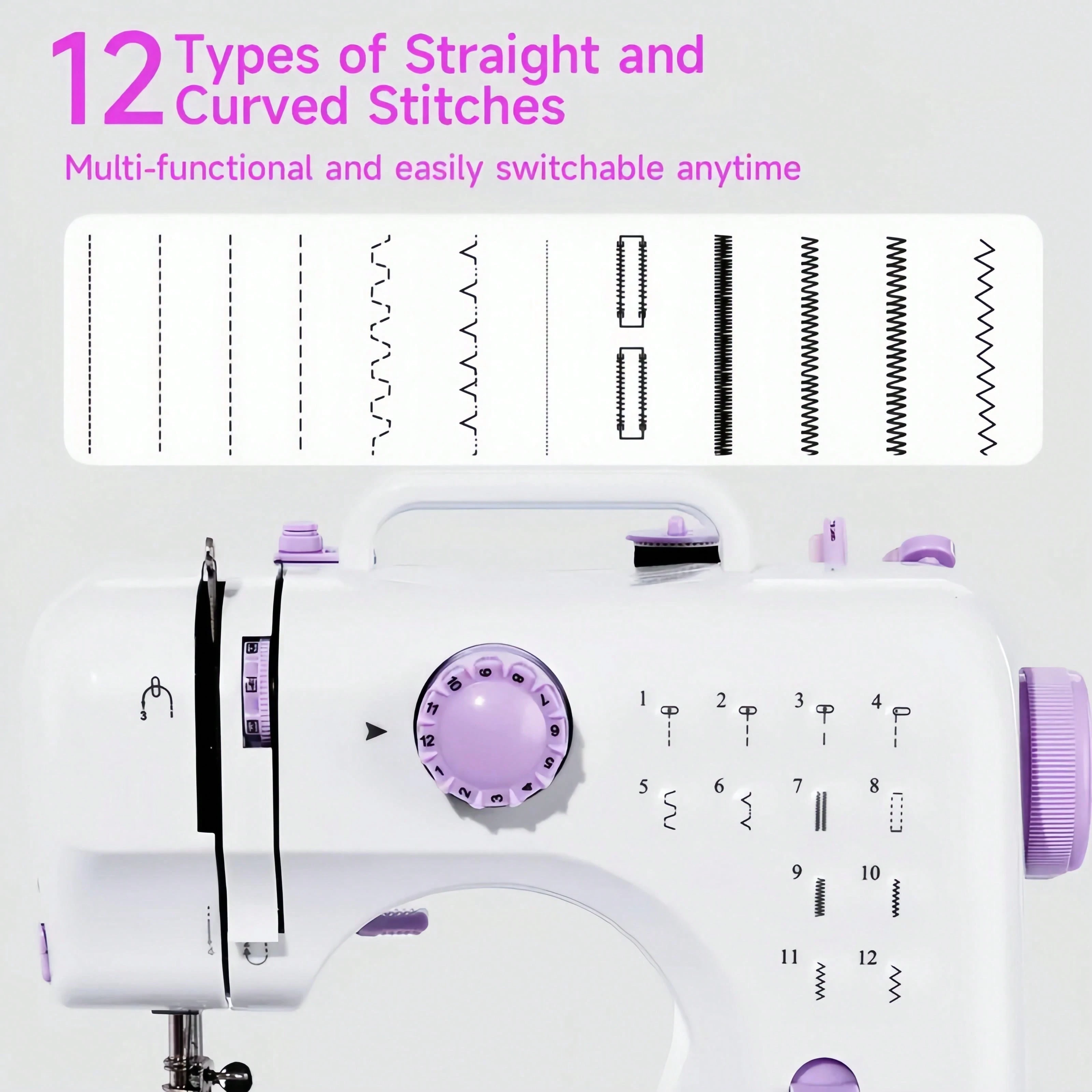 12 Types of Straight and Curved Stitches

Multi-functional and easily switchable anytime

3

10 9 8 7 6 5 4 3 2 1 12 11

1 2 3 4

5 6 7 8

9 10

11 12