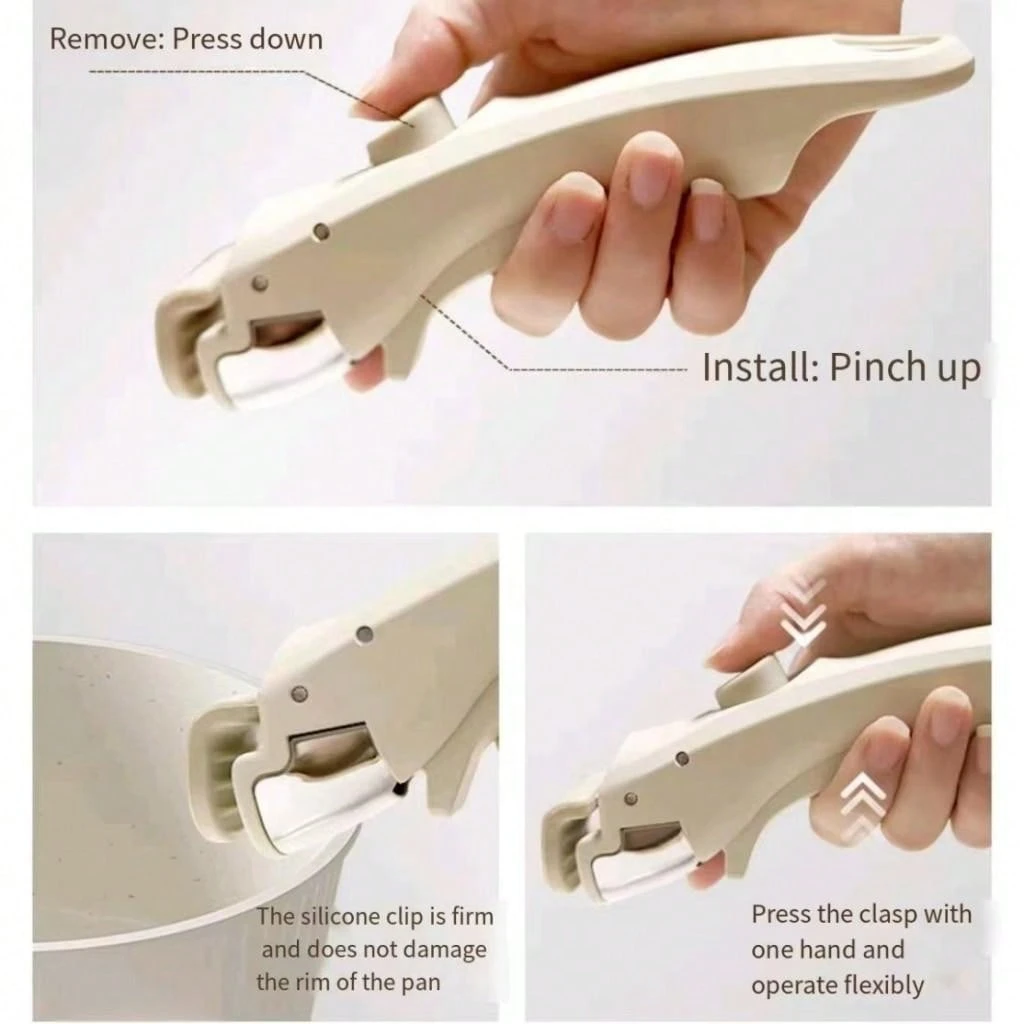 Remove: Press down

Install: Pinch up

The silicone clip is firm and does not damage the rim of the pan

Press the clasp with one hand and operate flexibly