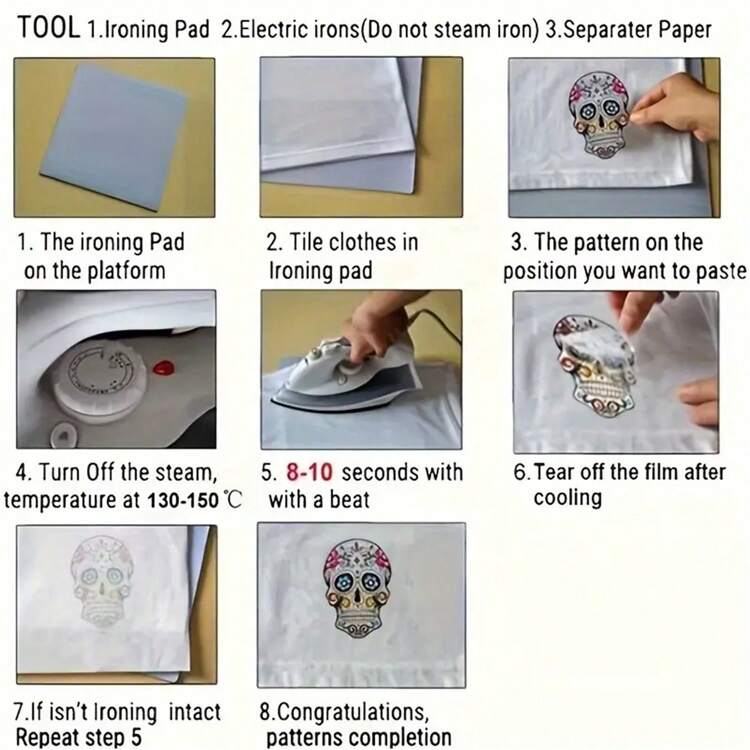 TOOL 1.Ironing Pad 2.Electric irons(Do not steam iron) 3.Separater Paper

1. The ironing Pad on the platform

2. Tile clothes in Ironing pad

3. The pattern on the position you want to paste

4. Turn Off the steam, temperature at 130-150 ℃

5. 8-10 seconds with with a beat

6.Tear off the film after cooling

7.If isn't Ironing intact Repeat step 5

8.Congratulations, patterns completion