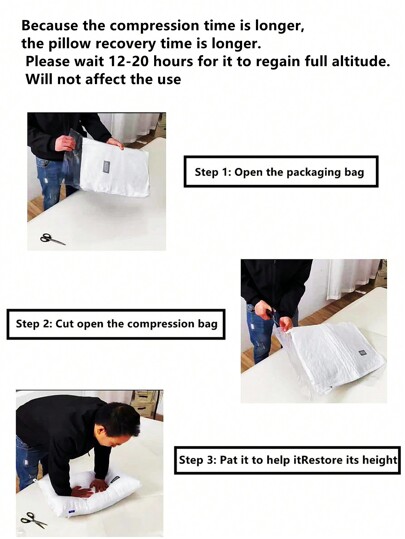 Because the compression time is longer, the pillow recovery time is longer.
Please wait 12-20 hours for it to regain full altitude.
Will not affect the use

Step 1: Open the packaging bag

Step 2: Cut open the compression bag

Step 3: Pat it to help itRestore its height