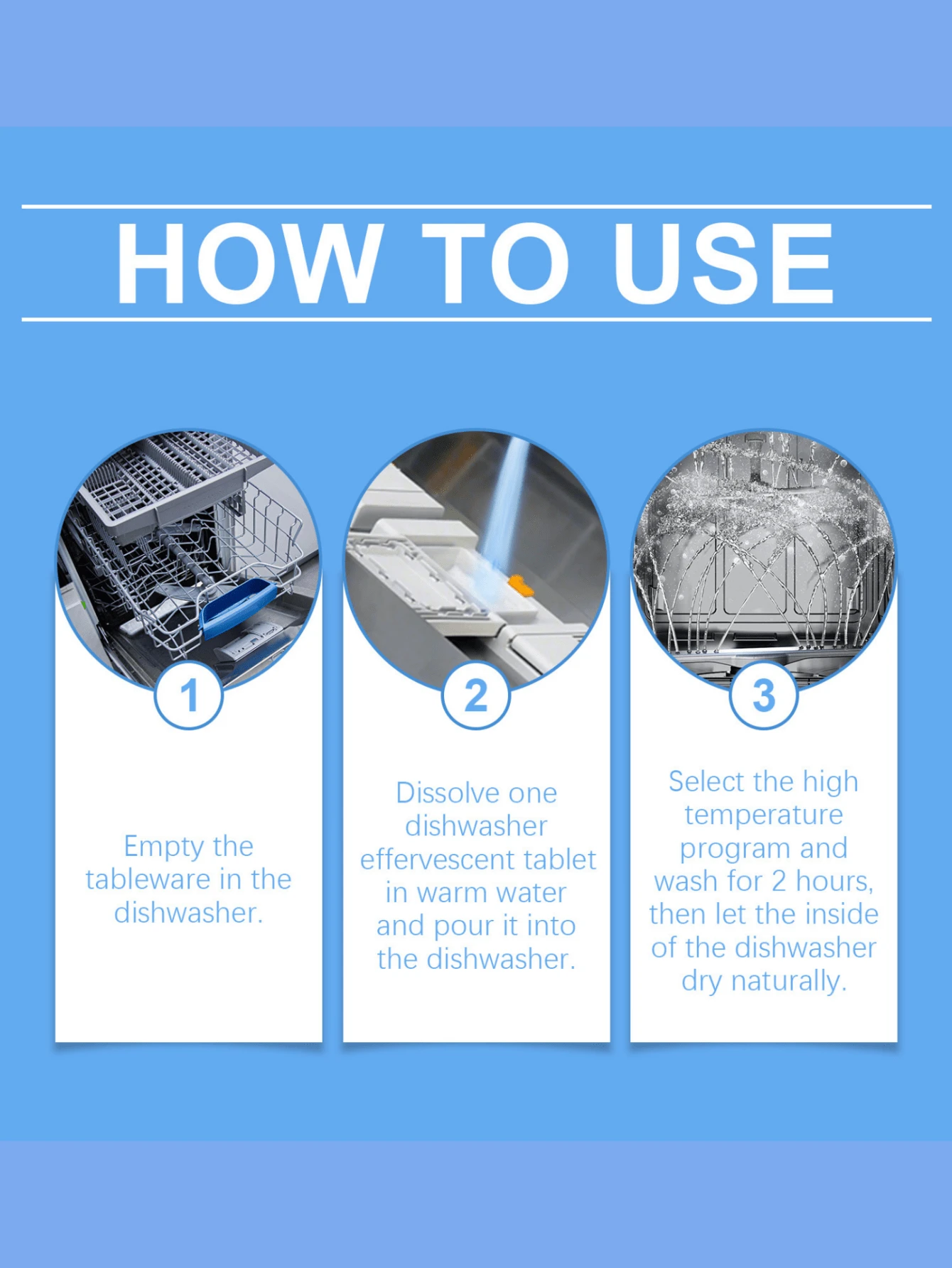 HOW TO USE

1

Empty the tableware in the dishwasher.

2

Dissolve one dishwasher effervescent tablet in warm water and pour it into the dishwasher.

3

Select the high temperature program and wash for 2 hours, then let the inside of the dishwasher dry naturally.