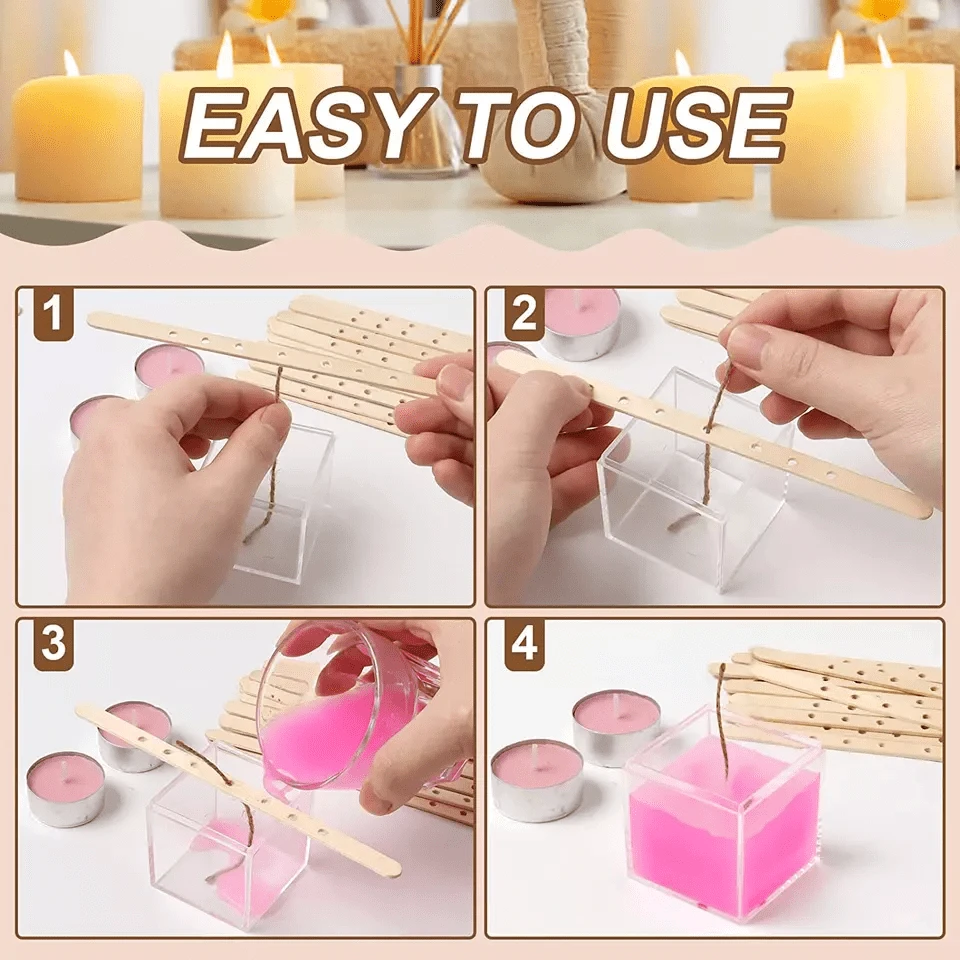 EASY TO USE

1

2

3

4