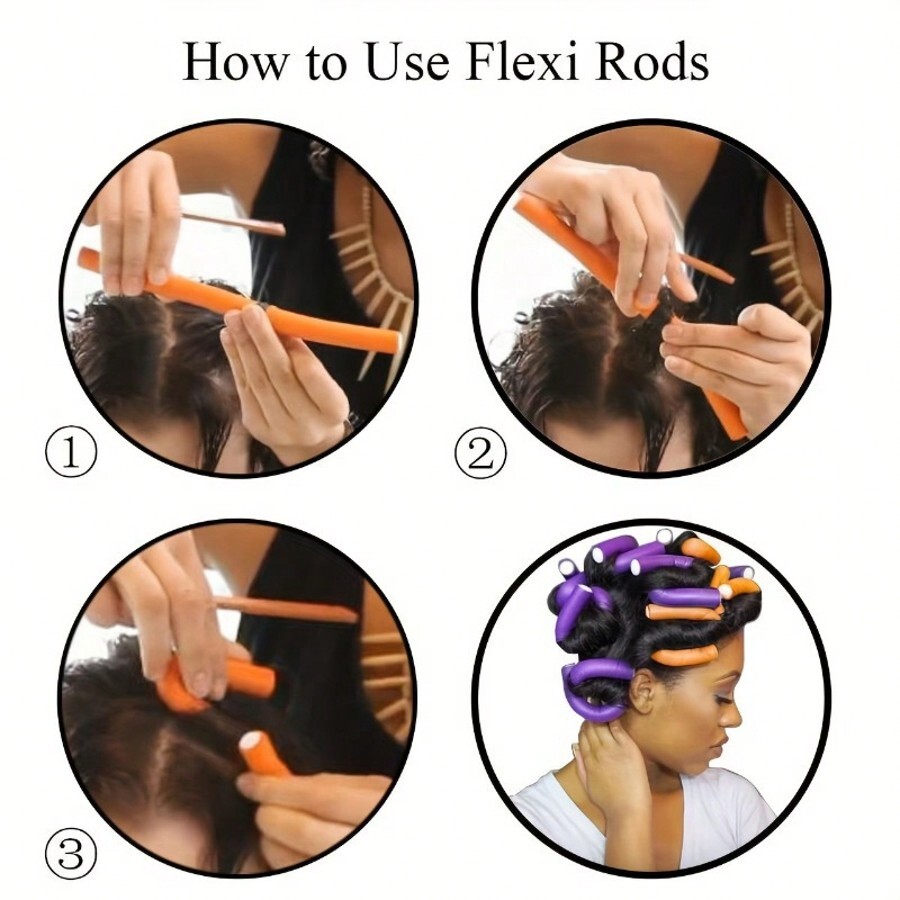 How to Use Flexi Rods

①

②

③