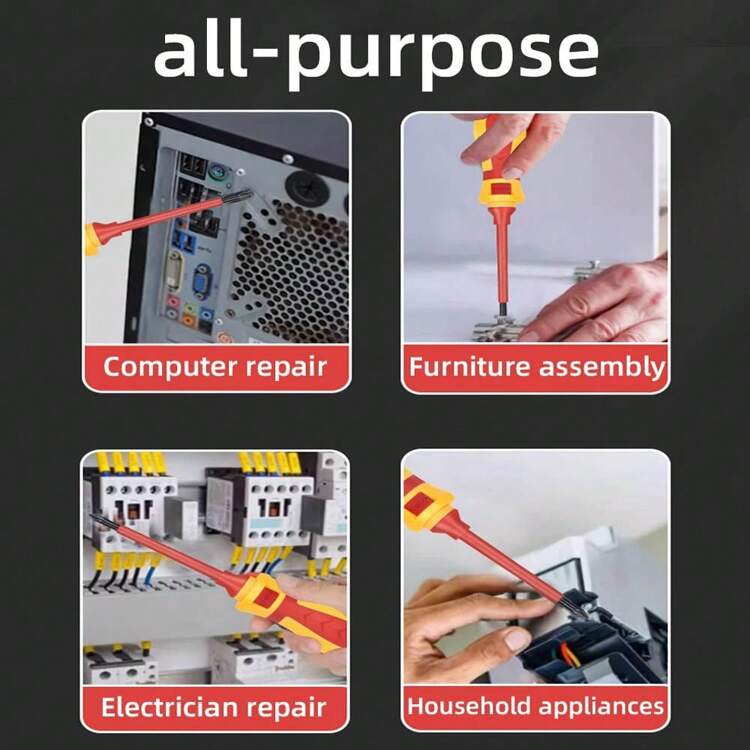 all-purpose

Computer repair

Furniture assembly

Electrician repair

Household appliances