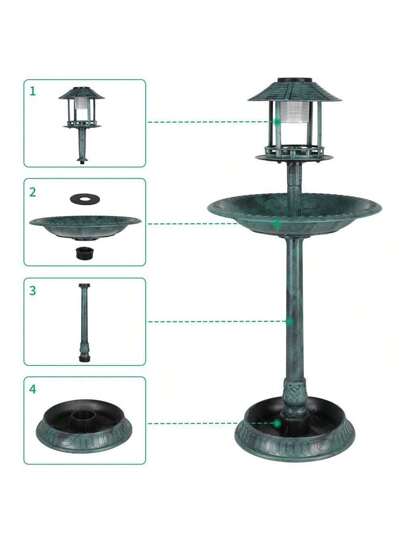 1

2

3

4