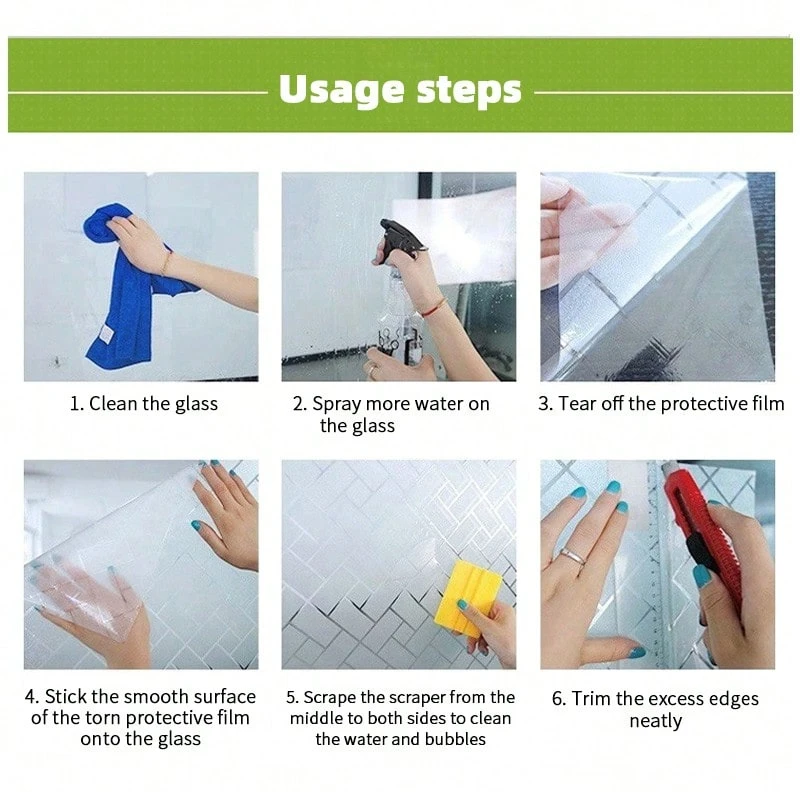 Usage steps

1. Clean the glass

2. Spray more water on the glass

3. Tear off the protective film

4. Stick the smooth surface of the torn protective film onto the glass

5. Scrape the scraper from the middle to both sides to clean the water and bubbles

6. Trim the excess edges neatly